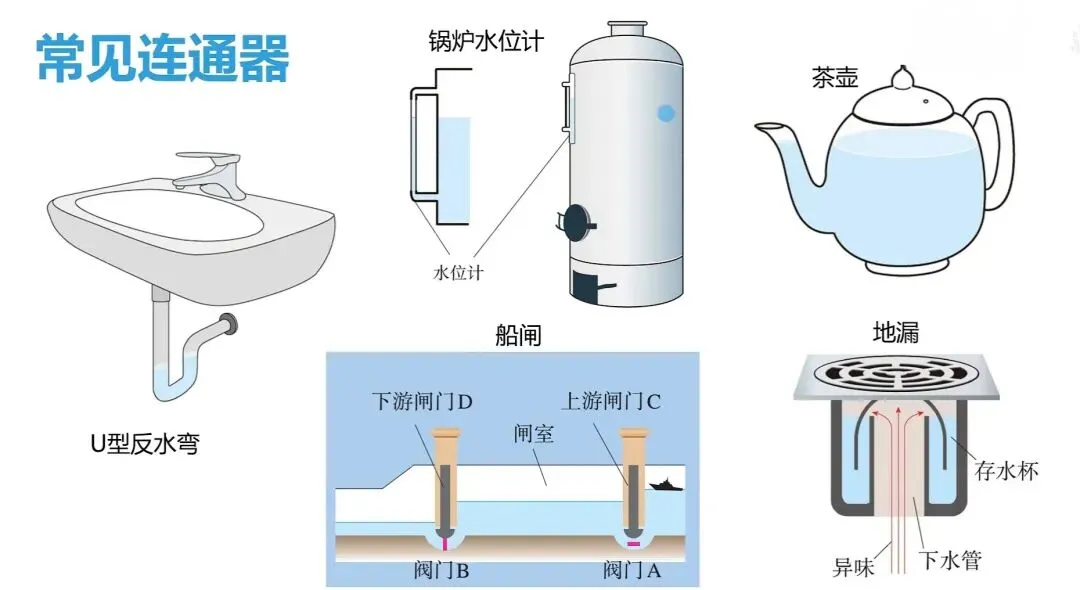 常见连通器

锅炉水位计

水位计

茶壶

U型反水弯

船闸

下游闸门D

上游闸门C

闸室

阀门B

阀门A

地漏

存水杯

异味

下水管