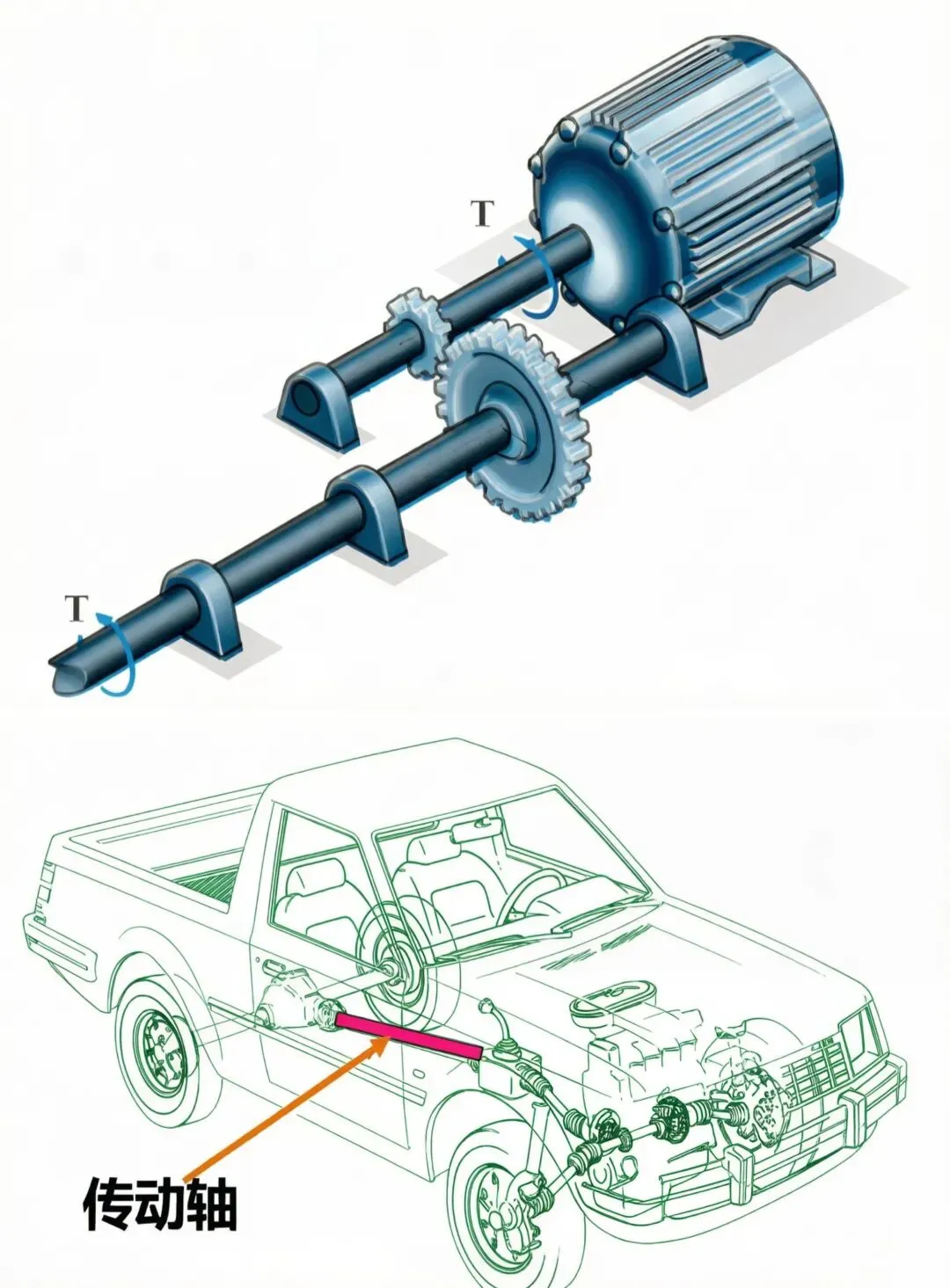 T

T

传动轴