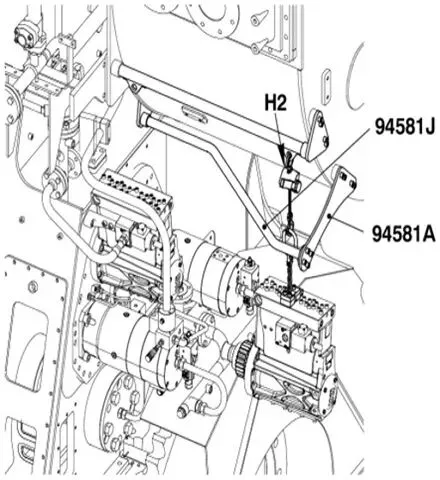 H2
94581J
94581A