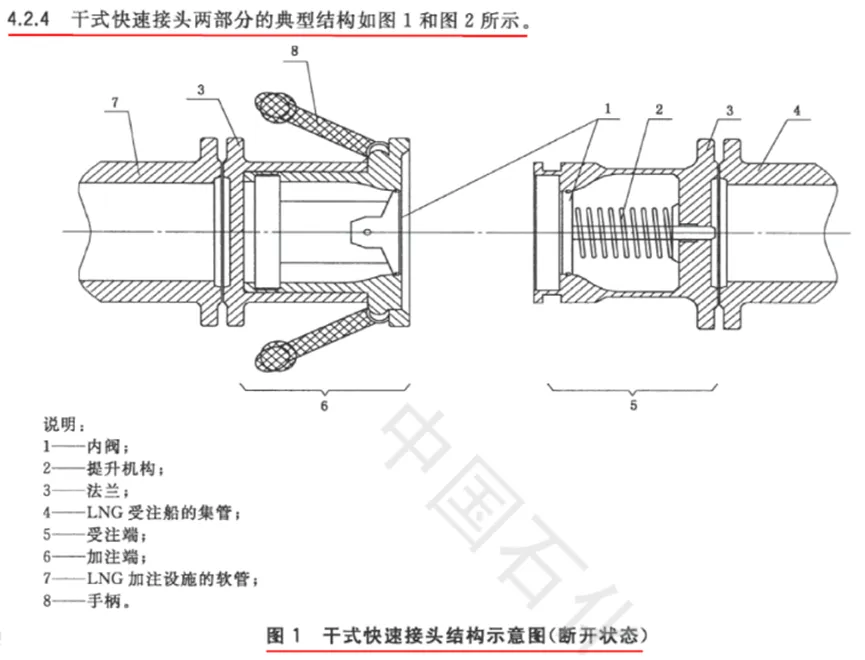 4.2.4 干式快速接头两部分的典型结构如图 1 和图 2 所示。

8
7
3
1
2
3
4

6
5

说明：
1——内阀；
2——提升机构；
3——法兰；
4——LNG 受注船的集管；
5——受注端；
6——加注端；
7——LNG 加注设施的软管；
8——手柄。

中国石化

图 1 干式快速接头结构示意图(断开状态)