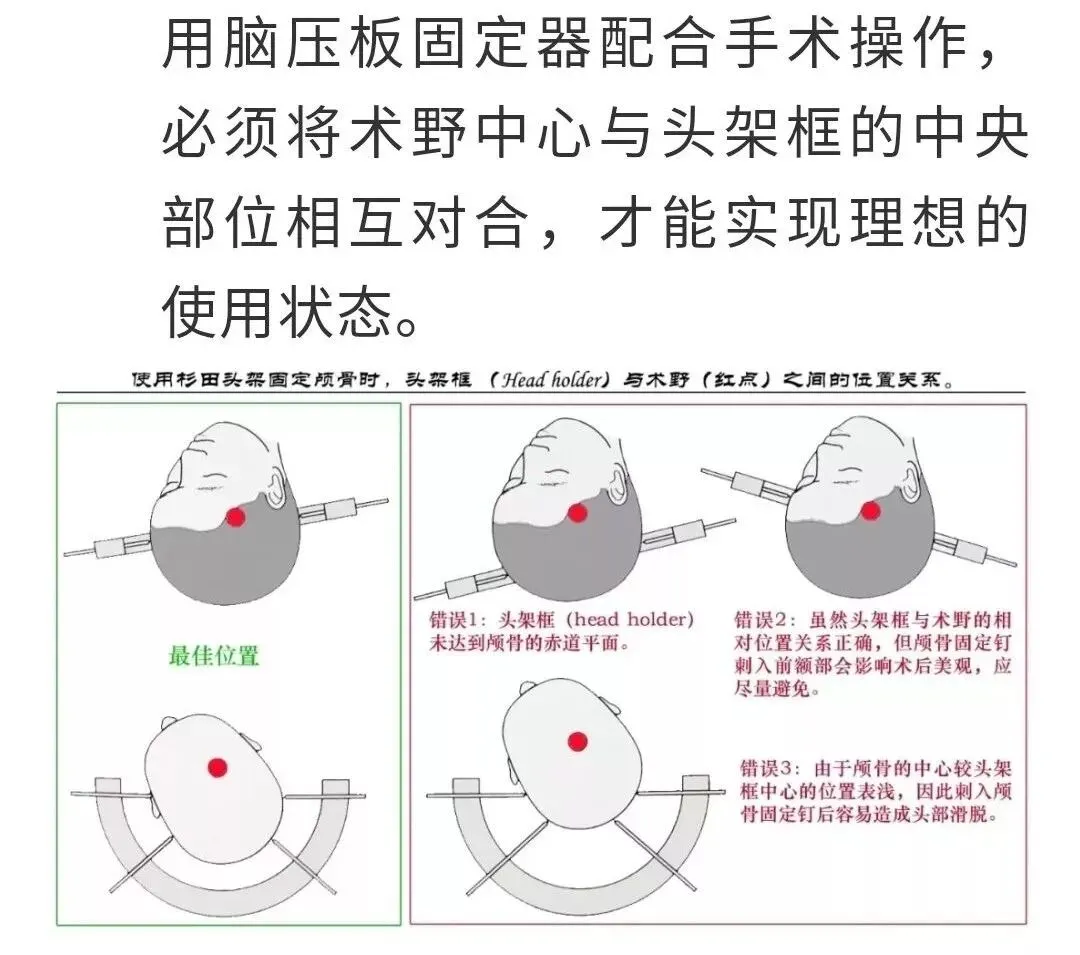 用脑压板固定器配合手术操作，必须将术野中心与头架框的中央部位相互对合，才能实现理想的使用状态。

使用杉田头架固定颅骨时，头架框（Head holder）与术野（红点）之间的位置关系。

最佳位置

错误1：头架框（head holder）未达到颅骨的赤道平面。

错误2：虽然头架框与术野的相对位置关系正确，但颅骨固定钉刺入前额部会影响术后美观，应尽量避免。

错误3：由于颅骨的中心较头架框中心的位置表浅，因此刺入颅骨固定钉后容易造成头部滑脱。