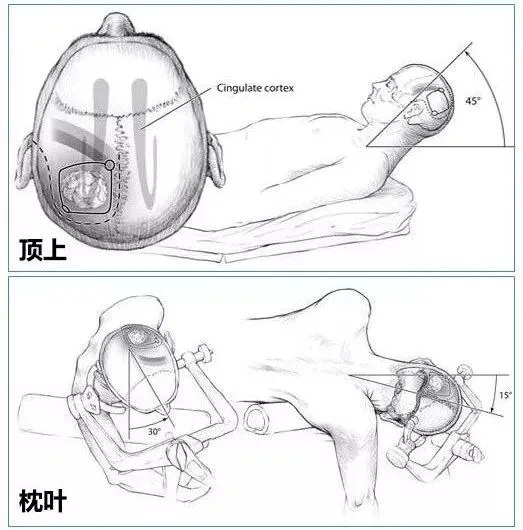 Cingulate cortex

45°

顶上

30°

15°

枕叶