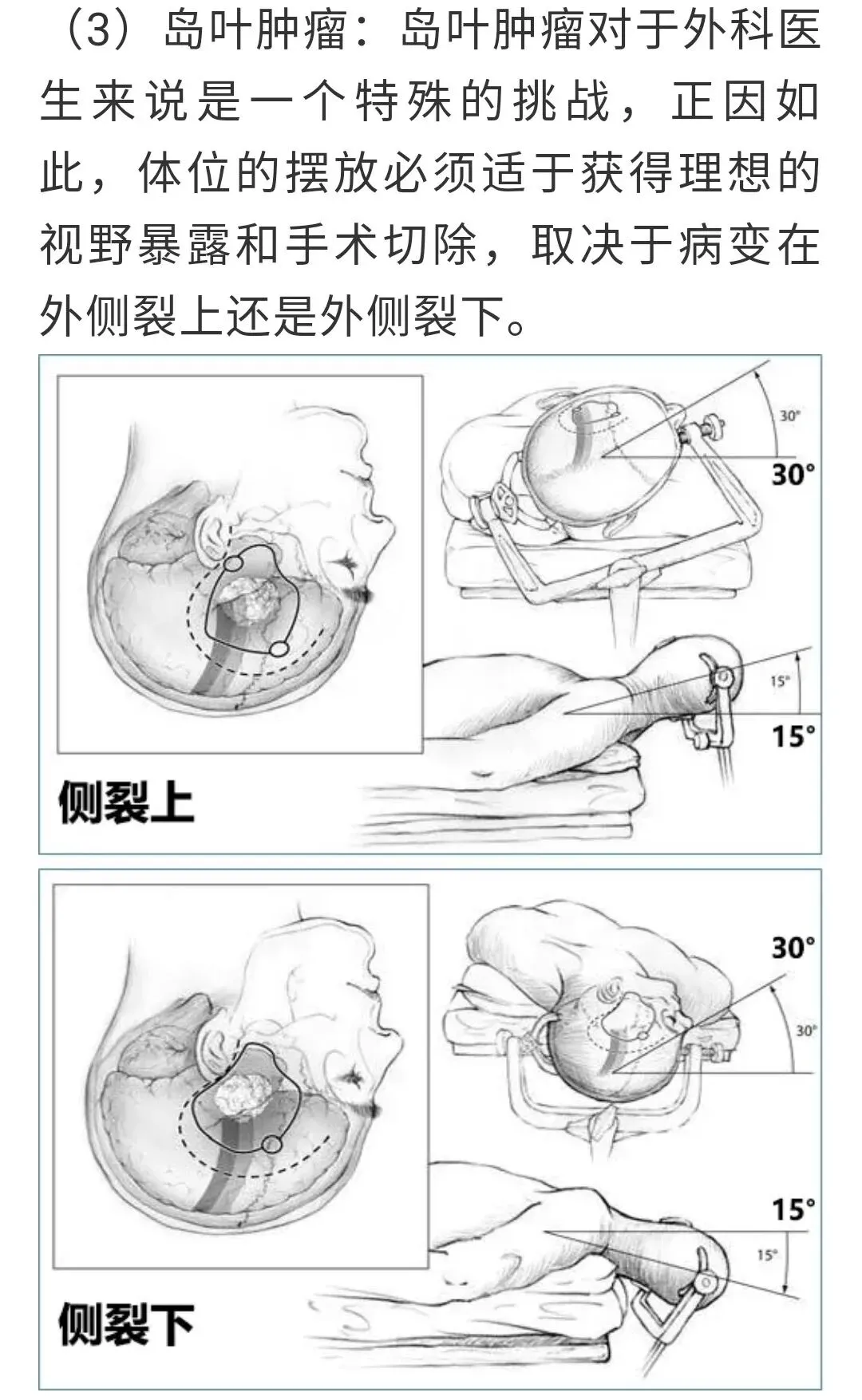 （3）岛叶肿瘤：岛叶肿瘤对于外科医生来说是一个特殊的挑战，正因如此，体位的摆放必须适于获得理想的视野暴露和手术切除，取决于病变在外侧裂上还是外侧裂下。

30°

30°

15°

15°

侧裂上

30°

30°

15°

15°

侧裂下