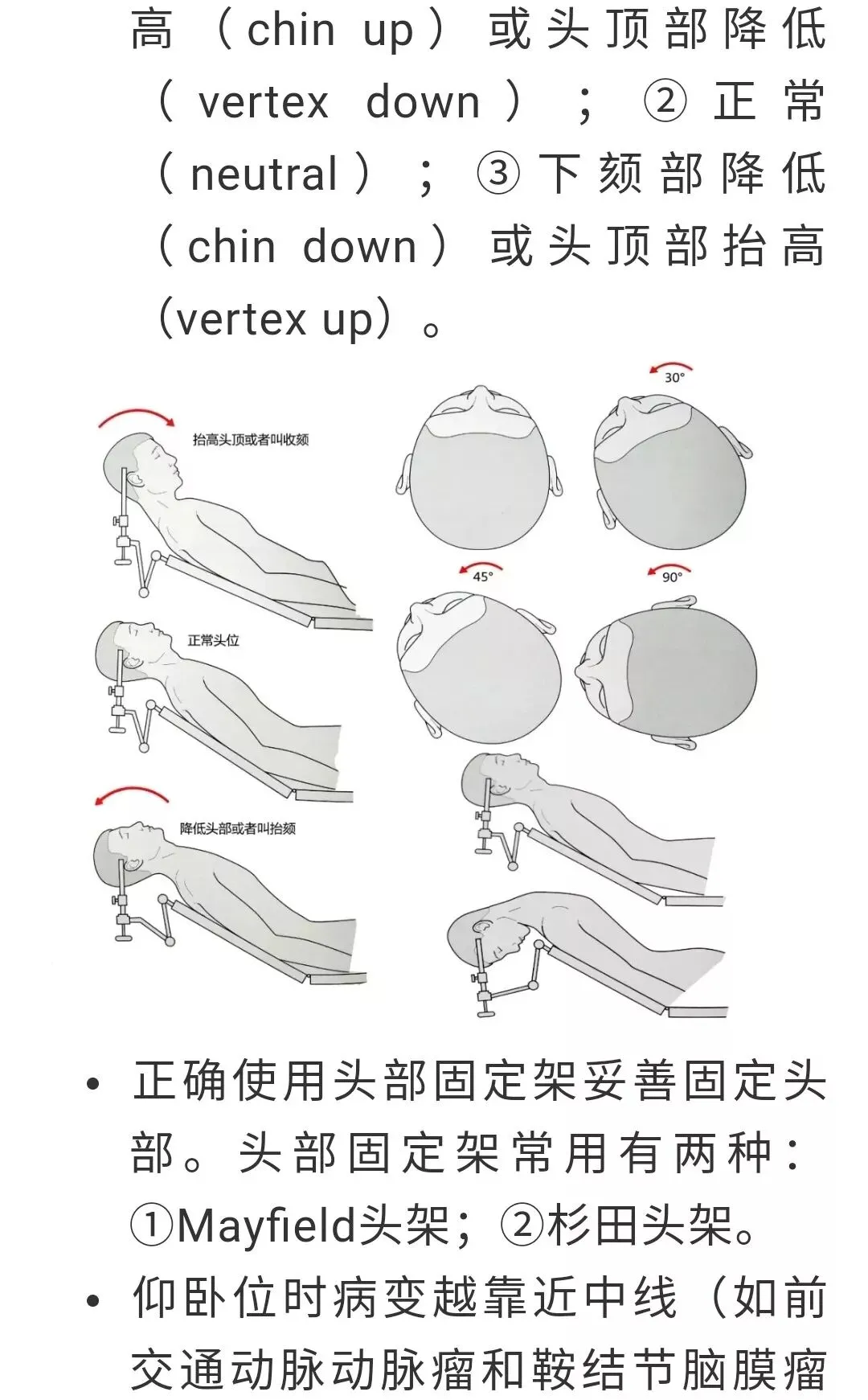 高（chin up）或头顶部降低（vertex down）；②正常（neutral）；③下颏部降低（chin down）或头顶部抬高（vertex up）。

抬高头顶或者叫收颏

正常头位

降低头部或者叫抬颏

30°

45°

90°

• 正确使用头部固定架妥善固定头部。头部固定架常用有两种：①Mayfield头架；②杉田头架。

• 仰卧位时病变越靠近中线（如前交通动脉动脉瘤和鞍结节脑膜瘤