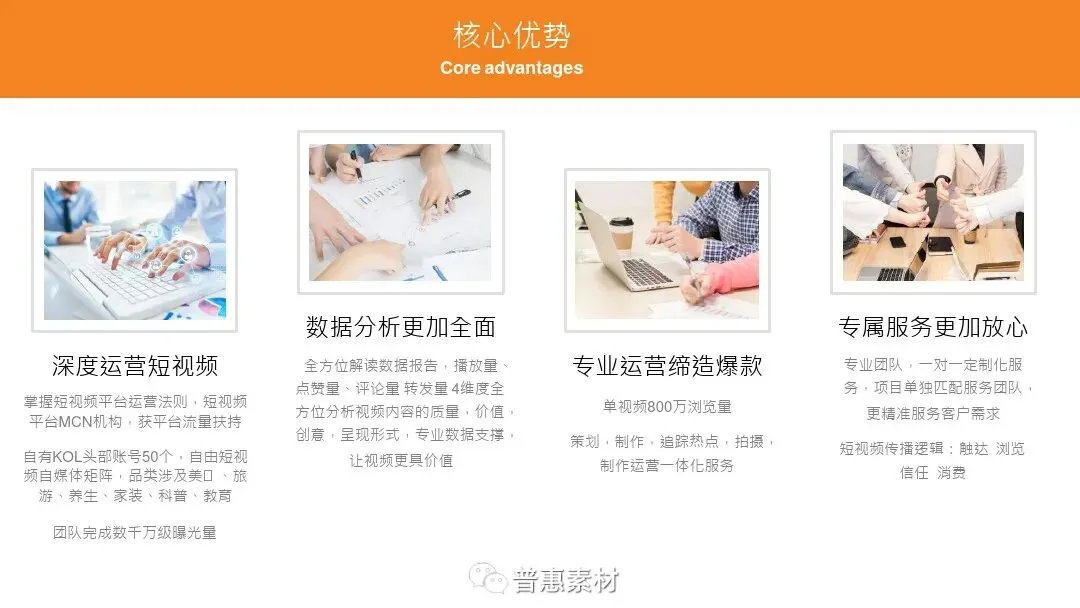 核心优势
Core advantages

深度运营短视频

掌握短视频平台运营法则，短视频平台MCN机构，获平台流量扶持

自有KOL头部账号50个，自由短视频自媒体矩阵，品类涉及美口、旅游、养生、家装、科普、教育

团队完成数千万级曝光量

数据分析更加全面

全方位解读数据报告，播放量、点赞量、评论量 转发量 4维度全方位分析视频内容的质量，价值，创意，呈现形式，专业数据支撑，让视频更具价值

专业运营缔造爆款

单视频800万浏览量

策划，制作，追踪热点，拍摄，制作运营一体化服务

专属服务更加放心

专业团队，一对一定制化服务，项目单独匹配服务团队，更精准服务客户需求

短视频传播逻辑：触达 浏览 信任 消费

普惠素材