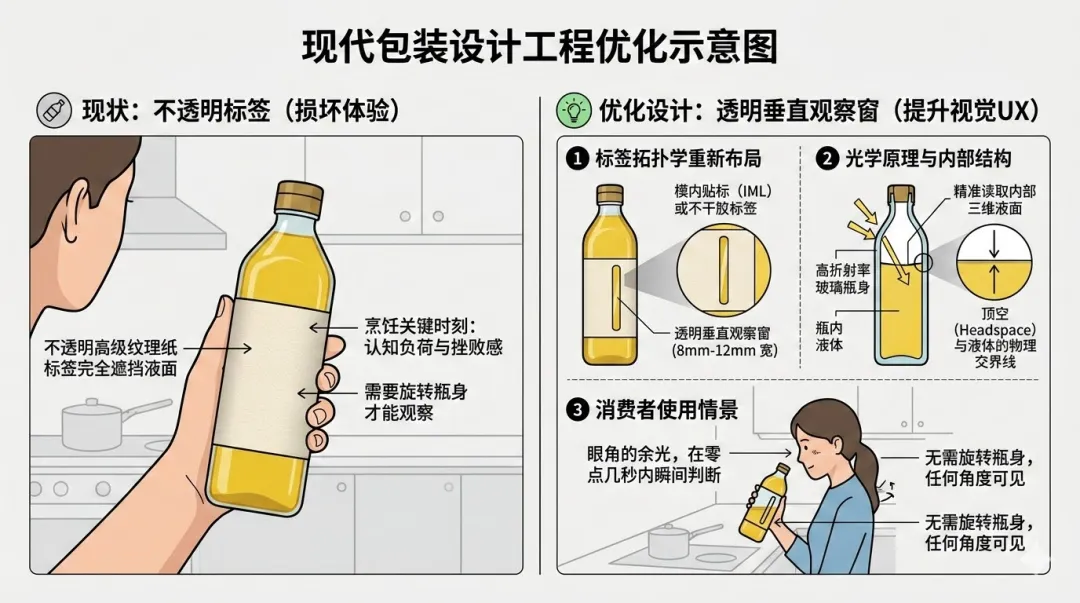 现代包装设计工程优化示意图

现状：不透明标签（损坏体验）

不透明高级纹理纸标签完全遮挡液面

烹饪关键时刻：认知负荷与挫败感

需要旋转瓶身才能观察

优化设计：透明垂直观察窗（提升视觉UX）

❶ 标签拓扑学重新布局

模内贴标（IML）或不干胶标签

透明垂直观察窗（8mm-12mm 宽）

❷ 光学原理与内部结构

精准读取内部三维液面

高折射率玻璃瓶身

瓶内液体

顶空（Headspace）与液体的物理交界线

❸ 消费者使用情景

眼角的余光，在零点几秒内瞬间判断

无需旋转瓶身，任何角度可见

无需旋转瓶身，任何角度可见