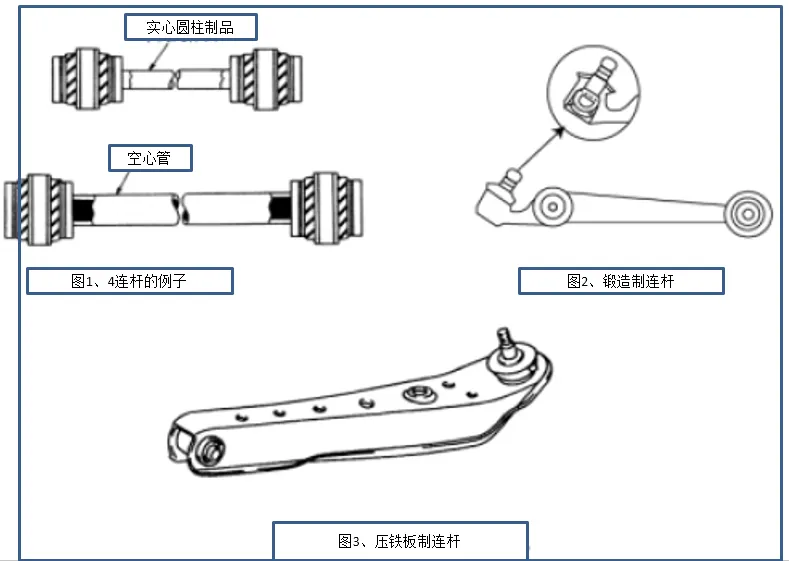 实心圆柱制品

空心管

图1、4连杆的例子

图2、锻造制连杆

图3、压铁板制连杆