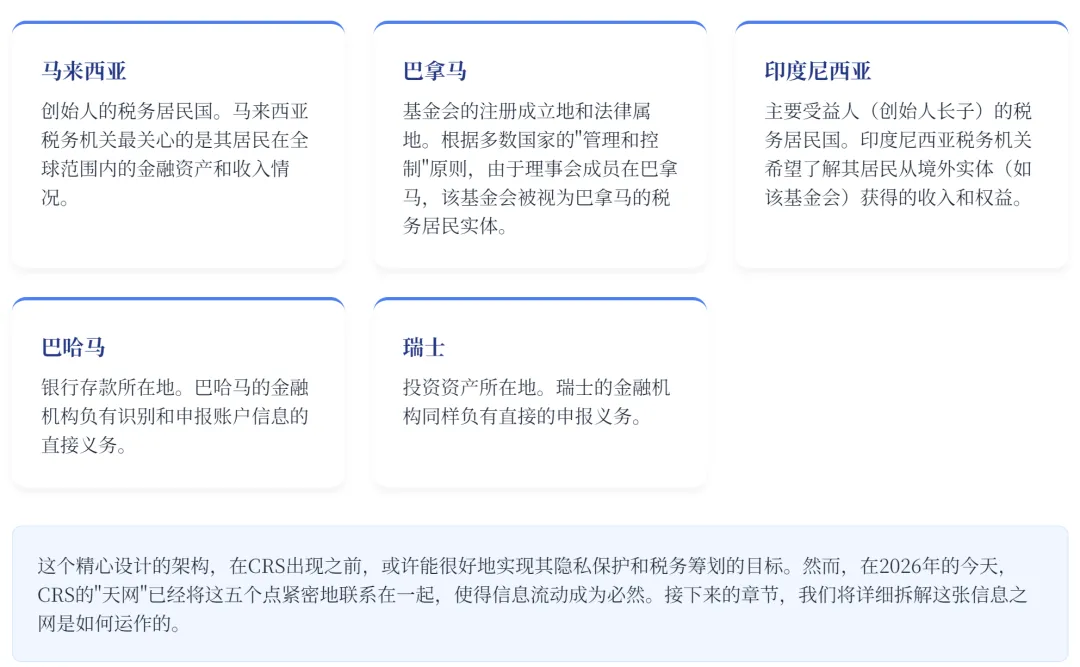 马来西亚

创始人的税务居民国。马来西亚税务机关最关心的是其居民在全球范围内的金融资产和收入情况。

巴拿马

基金会的注册成立地和法律属地。根据多数国家的"管理和控制"原则，由于理事会成员在巴拿马，该基金会被视为巴拿马的税务居民实体。

印度尼西亚

主要受益人（创始人长子）的税务居民国。印度尼西亚税务机关希望了解其居民从境外实体（如该基金会）获得的收入和权益。

巴哈马

银行存款所在地。巴哈马的金融机构负有识别和申报账户信息的直接义务。

瑞士

投资资产所在地。瑞士的金融机构同样负有直接的申报义务。

这个精心设计的架构，在CRS出现之前，或许能很好地实现其隐私保护和税务筹划的目标。然而，在2026年的今天，CRS的"天网"已经将这五个点紧密地联系在一起，使得信息流动成为必然。接下来的章节，我们将详细拆解这张信息之网是如何运作的。