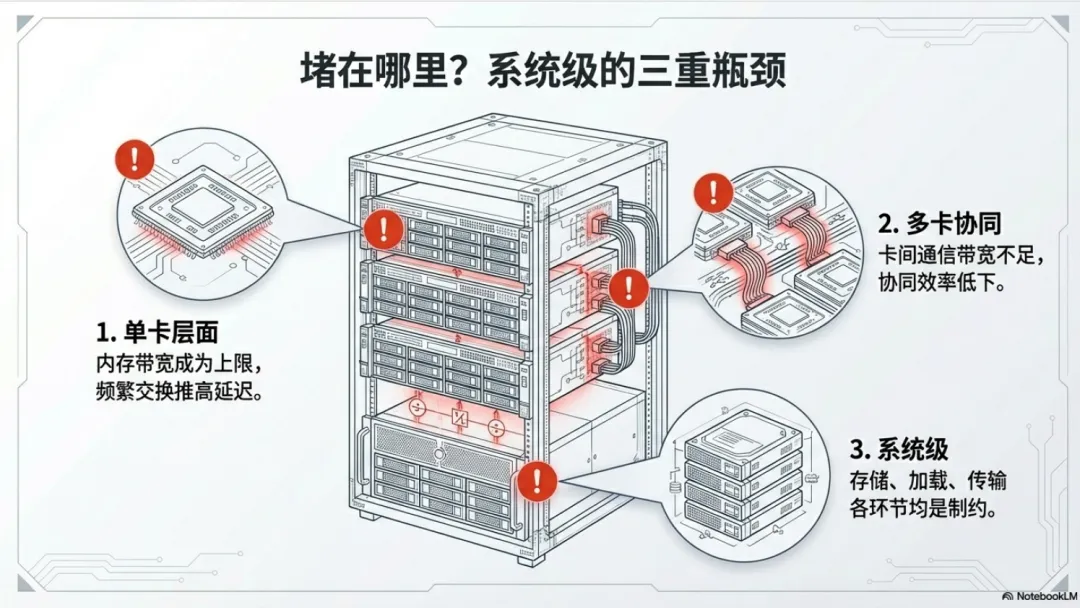 堵在哪里？系统级的三重瓶颈

1. 单卡层面
内存带宽成为上限，频繁交换推高延迟。

2. 多卡协同
卡间通信带宽不足，协同效率低下。

3. 系统级
存储、加载、传输各环节均是制约。

NotebookLM