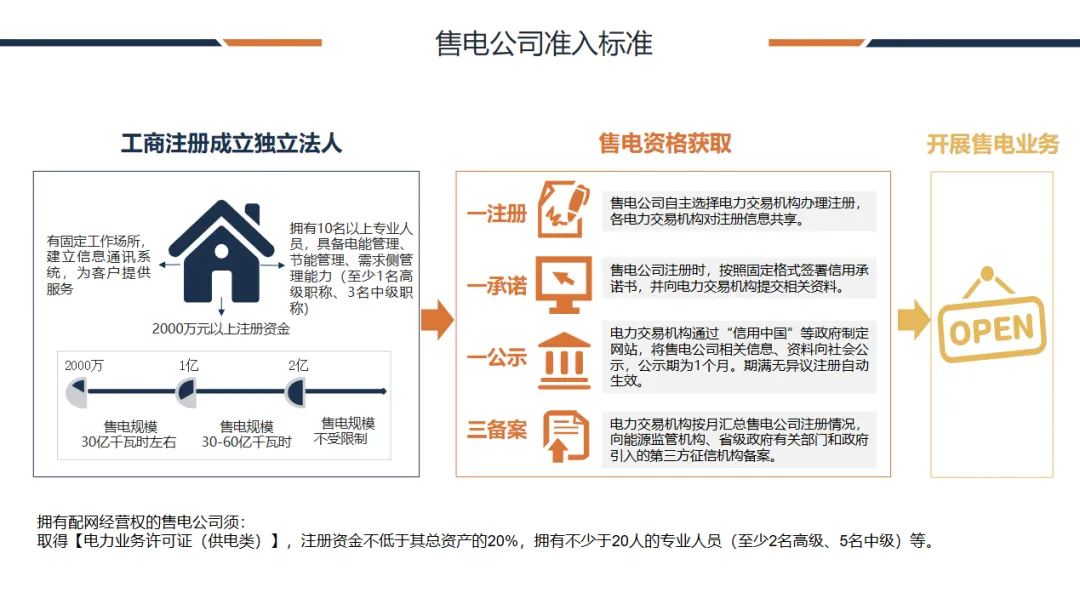 售电公司准入标准

工商注册成立独立法人

有固定工作场所，建立信息通讯系统，为客户提供服务

拥有10名以上专业人员，具备电能管理、节能管理、需求侧管理能力（至少1名高级职称、3名中级职称）

2000万元以上注册资金

2000万
1亿
2亿

售电规模 30亿千瓦时左右
售电规模 30-60亿千瓦时
售电规模 不受限制

售电资格获取

一注册
售电公司自主选择电力交易机构办理注册，各电力交易机构对注册信息共享。

一承诺
售电公司注册时，按照固定格式签署信用承诺书，并向电力交易机构提交相关资料。

一公示
电力交易机构通过“信用中国”等政府制定网站，将售电公司相关信息、资料向社会公示，公示期为1个月。期满无异议注册自动生效。

三备案
电力交易机构按月汇总售电公司注册情况，向能源监管机构、省级政府有关部门和政府引入的第三方征信机构备案。

开展售电业务

OPEN

拥有配网经营权的售电公司须：
取得【电力业务许可证（供电类）】，注册资金不低于其总资产的20%，拥有不少于20人的专业人员（至少2名高级、5名中级）等。