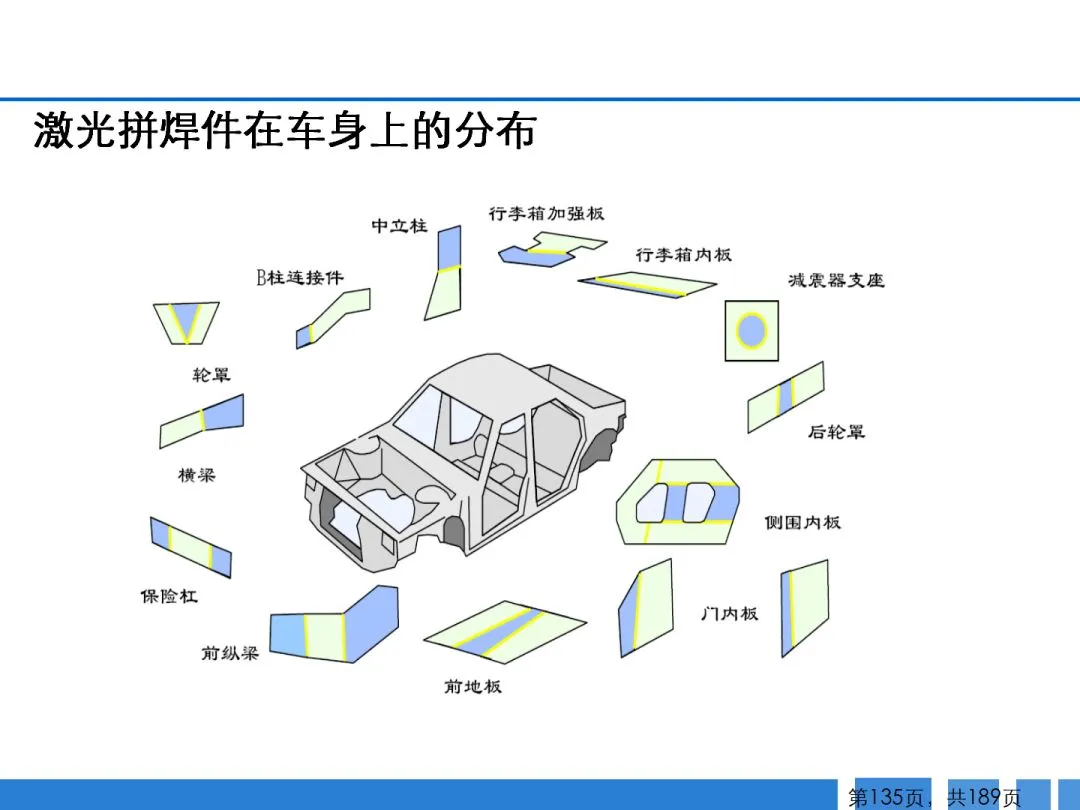 激光拼焊件在车身上的分布

中立柱

行李箱加强板

行李箱内板

B柱连接件

减震器支座

轮罩

后轮罩

横梁

侧围内板

保险杠

门内板

前纵梁

前地板

第135页，共189页