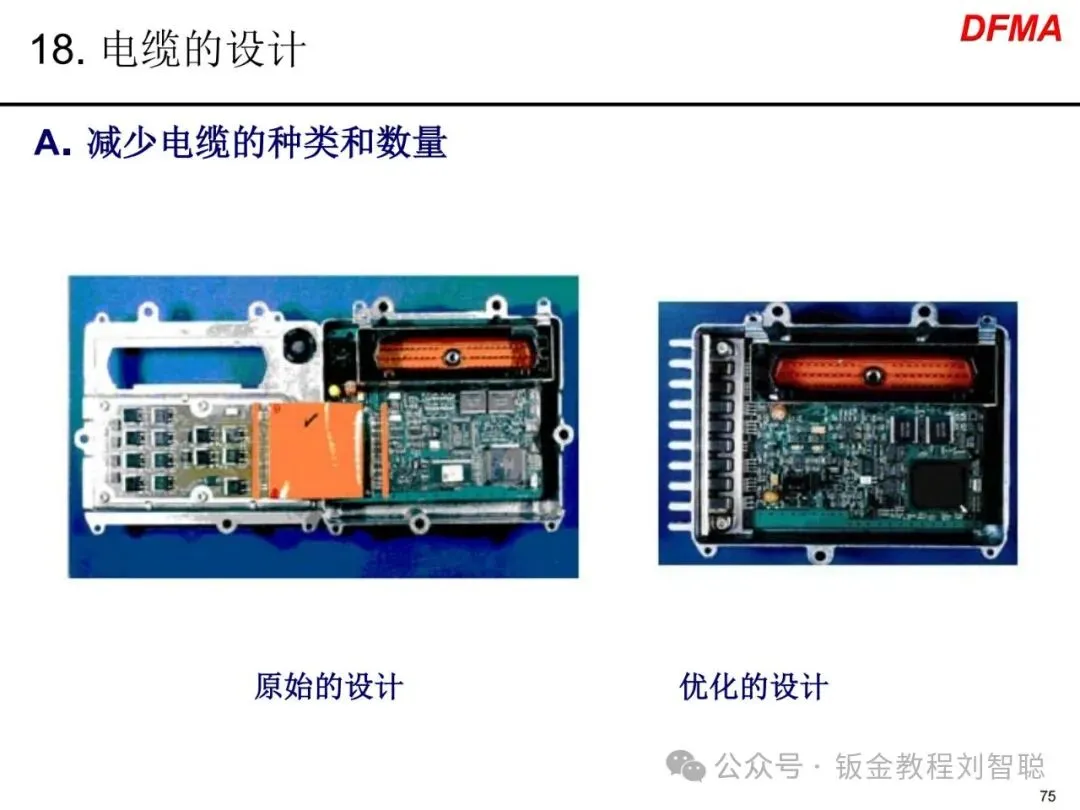 18. 电缆的设计

DFMA

A. 减少电缆的种类和数量

原始的设计

优化的设计

公众号 · 钣金教程刘智聪

75