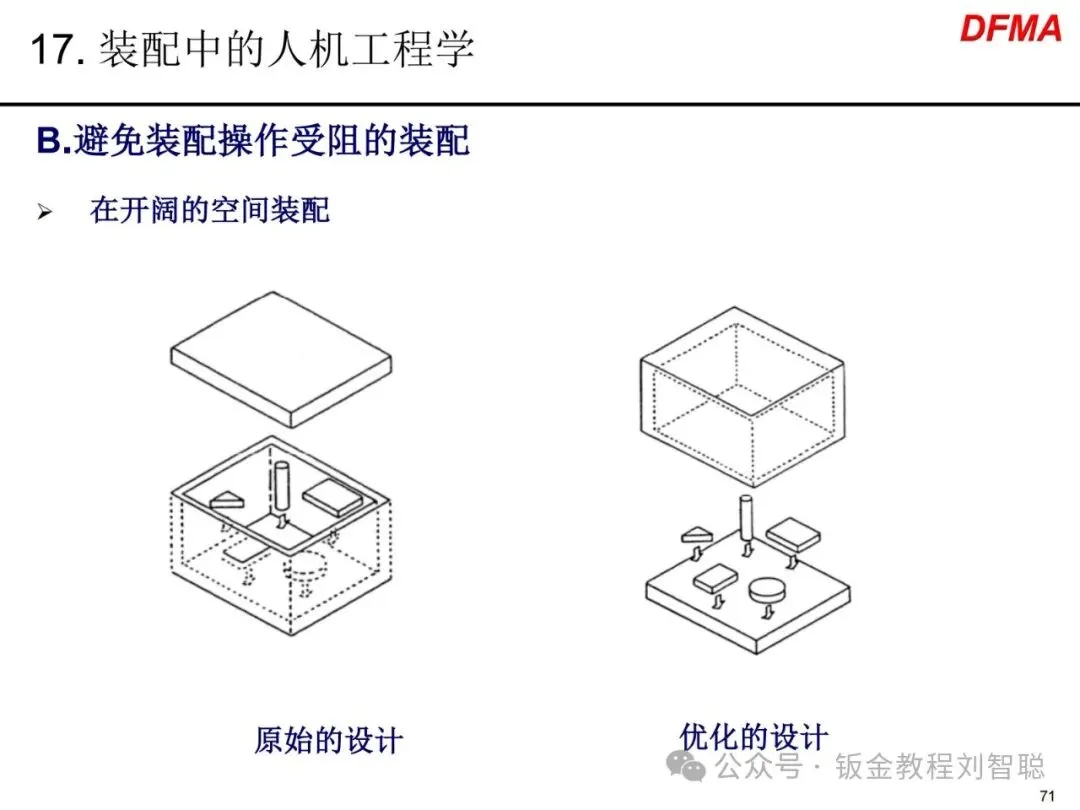 17. 装配中的人机工程学

DFMA

B.避免装配操作受阻的装配

➢ 在开阔的空间装配

原始的设计

优化的设计

公众号 · 钣金教程刘智聪

71