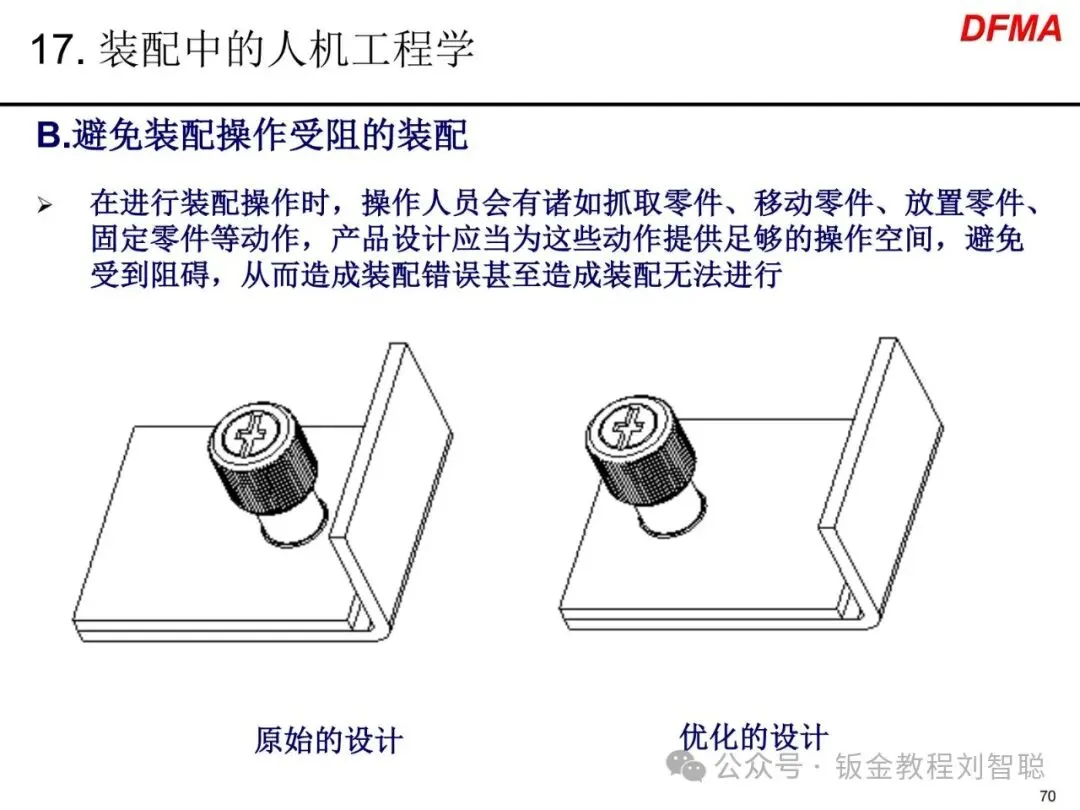 17. 装配中的人机工程学

DFMA

B.避免装配操作受阻的装配

➢ 在进行装配操作时，操作人员会有诸如抓取零件、移动零件、放置零件、固定零件等动作，产品设计应当为这些动作提供足够的操作空间，避免受到阻碍，从而造成装配错误甚至造成装配无法进行

原始的设计

优化的设计

公众号 · 钣金教程刘智聪

70