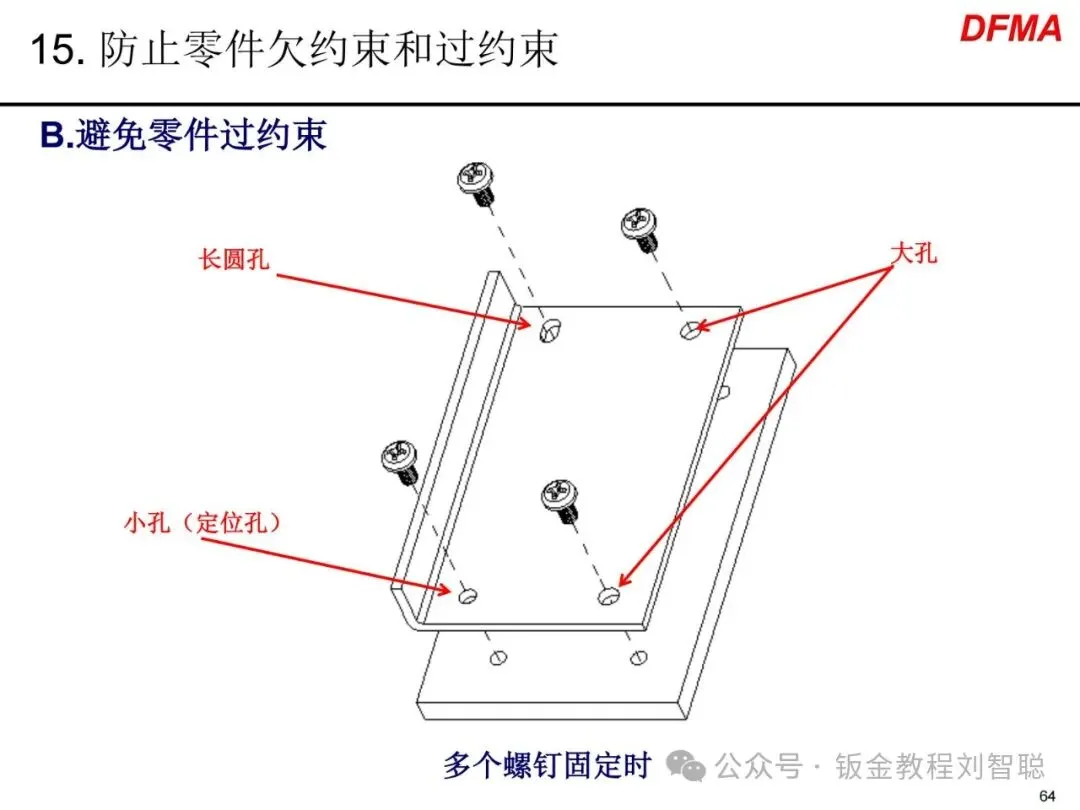 15. 防止零件欠约束和过约束

DFMA

B.避免零件过约束

长圆孔

大孔

小孔（定位孔）

多个螺钉固定时

公众号 · 钣金教程刘智聪

64