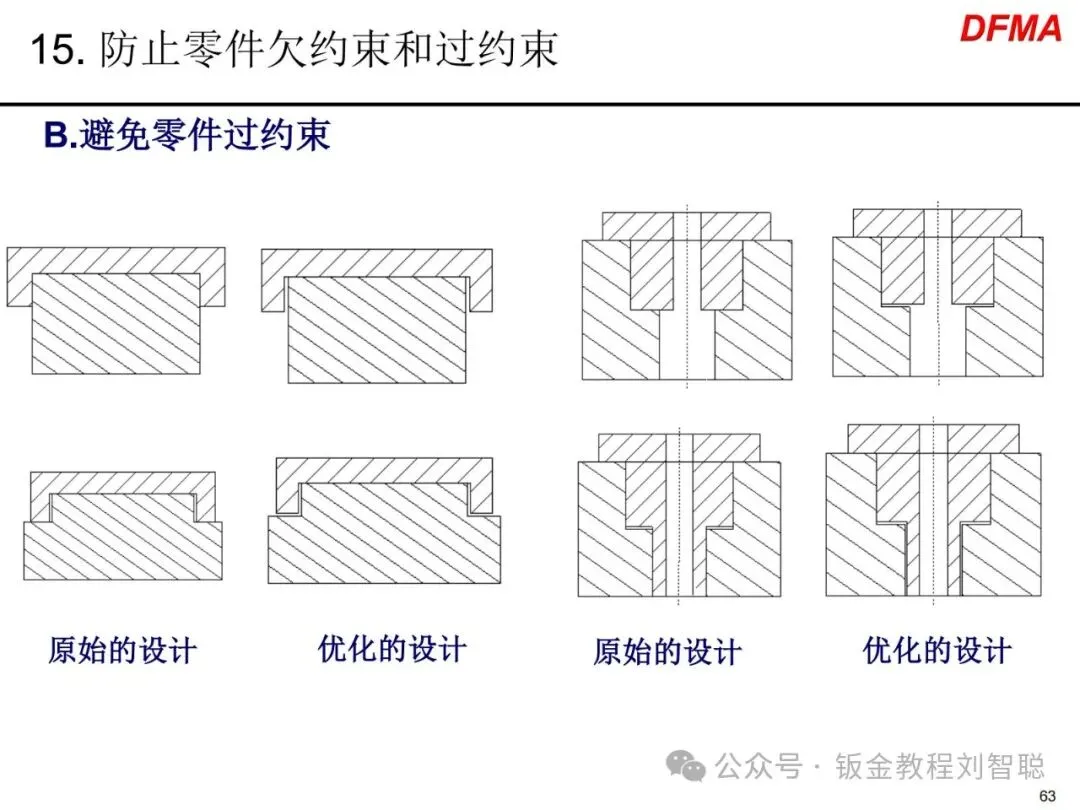 15. 防止零件欠约束和过约束

DFMA

B.避免零件过约束

原始的设计

优化的设计

原始的设计

优化的设计

公众号 · 钣金教程刘智聪

63