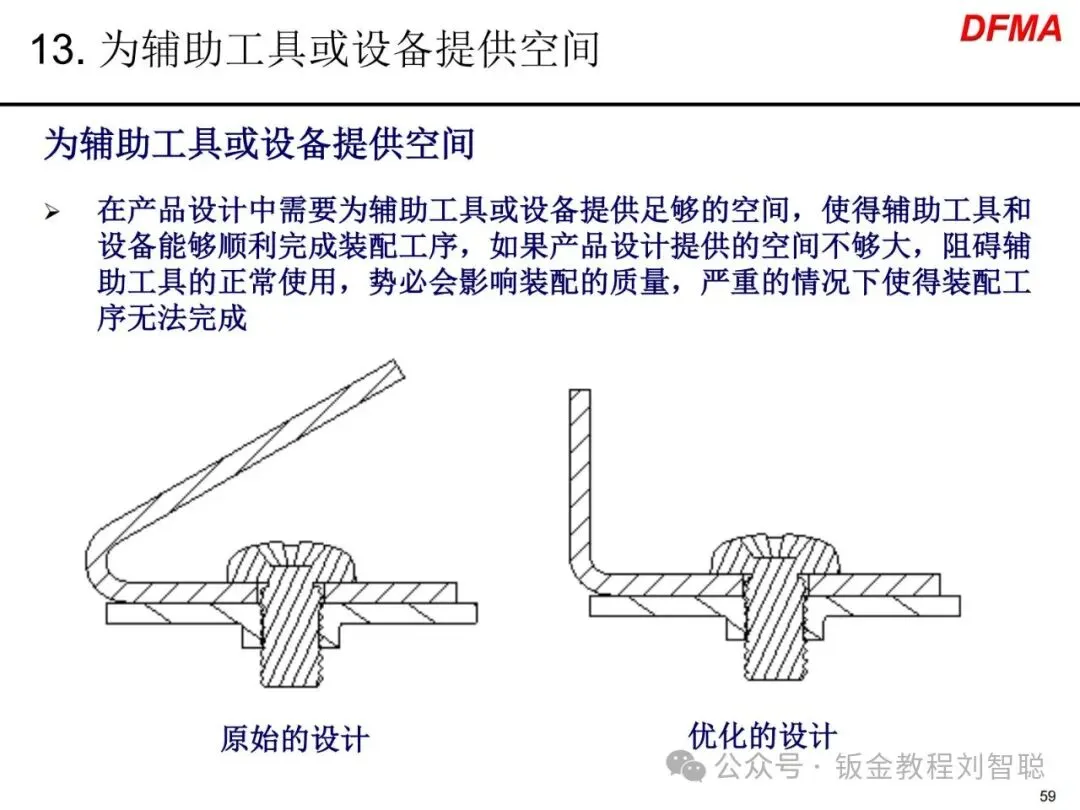 13. 为辅助工具或设备提供空间

DFMA

为辅助工具或设备提供空间

➢ 在产品设计中需要为辅助工具或设备提供足够的空间，使得辅助工具和设备能够顺利完成装配工序，如果产品设计提供的空间不够大，阻碍辅助工具的正常使用，势必会影响装配的质量，严重的情况下使得装配工序无法完成

原始的设计

优化的设计

公众号 · 钣金教程刘智聪

59