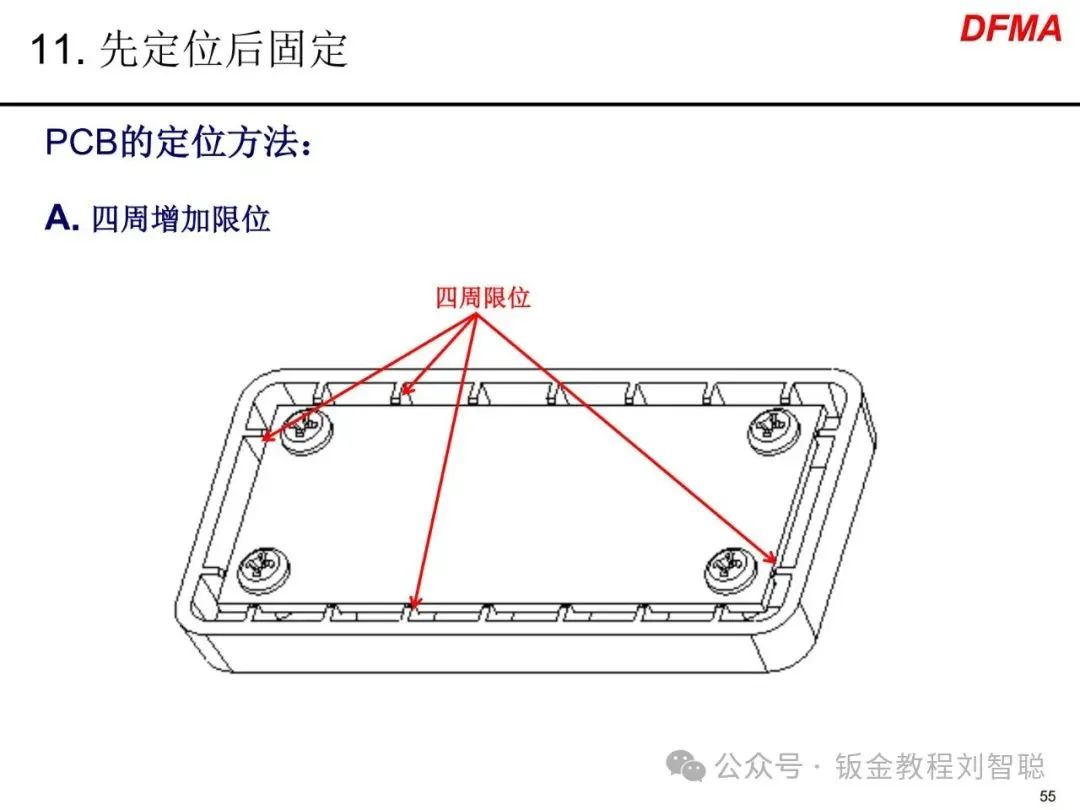 11. 先定位后固定

DFMA

PCB的定位方法：

A. 四周增加限位

四周限位

公众号 · 钣金教程刘智聪

55