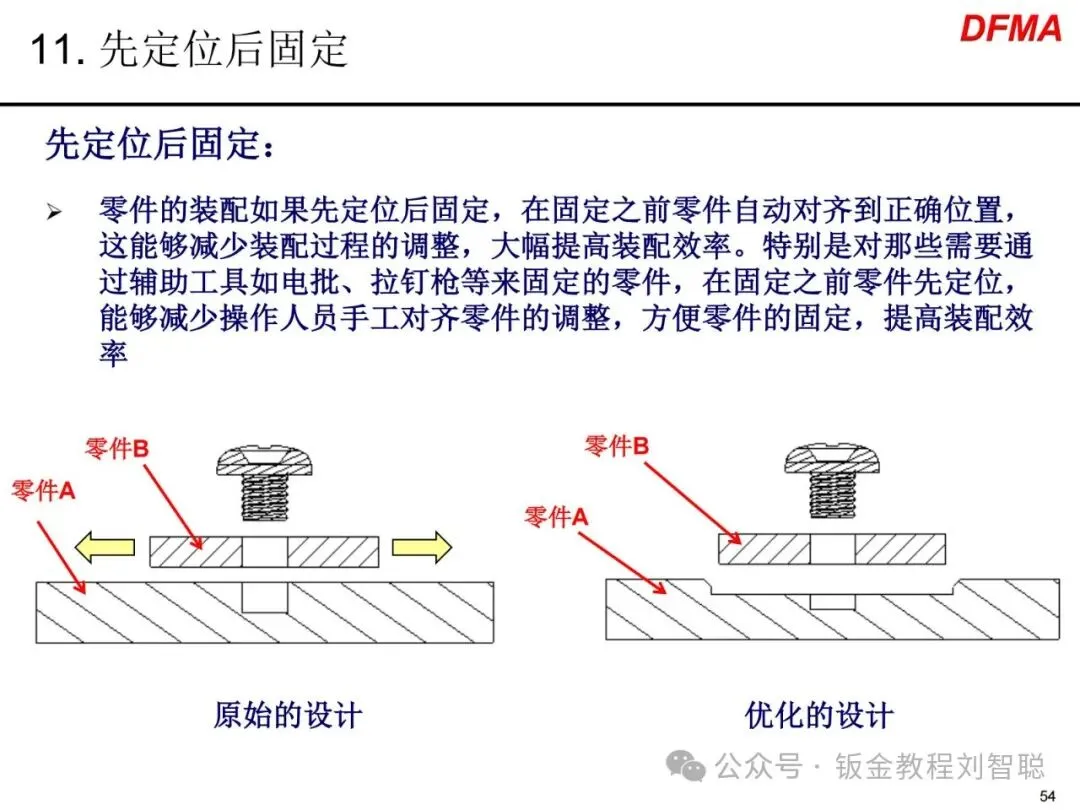 11. 先定位后固定

DFMA

先定位后固定：

➢ 零件的装配如果先定位后固定，在固定之前零件自动对齐到正确位置，这能够减少装配过程的调整，大幅提高装配效率。特别是对那些需要通过辅助工具如电批、拉钉枪等来固定的零件，在固定之前零件先定位，能够减少操作人员手工对齐零件的调整，方便零件的固定，提高装配效率

零件B

零件A

原始的设计

零件B

零件A

优化的设计

公众号 · 钣金教程刘智聪

54