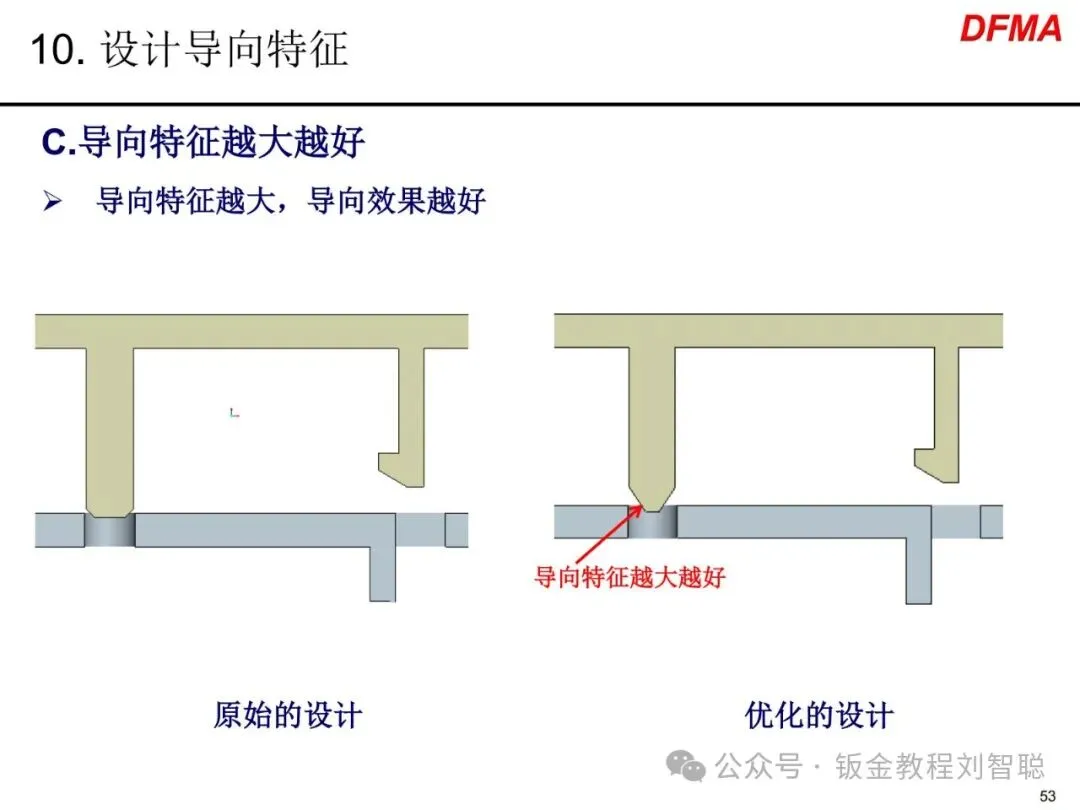 10. 设计导向特征

DFMA

C.导向特征越大越好

➢ 导向特征越大，导向效果越好

导向特征越大越好

原始的设计

优化的设计

公众号 · 钣金教程刘智聪

53