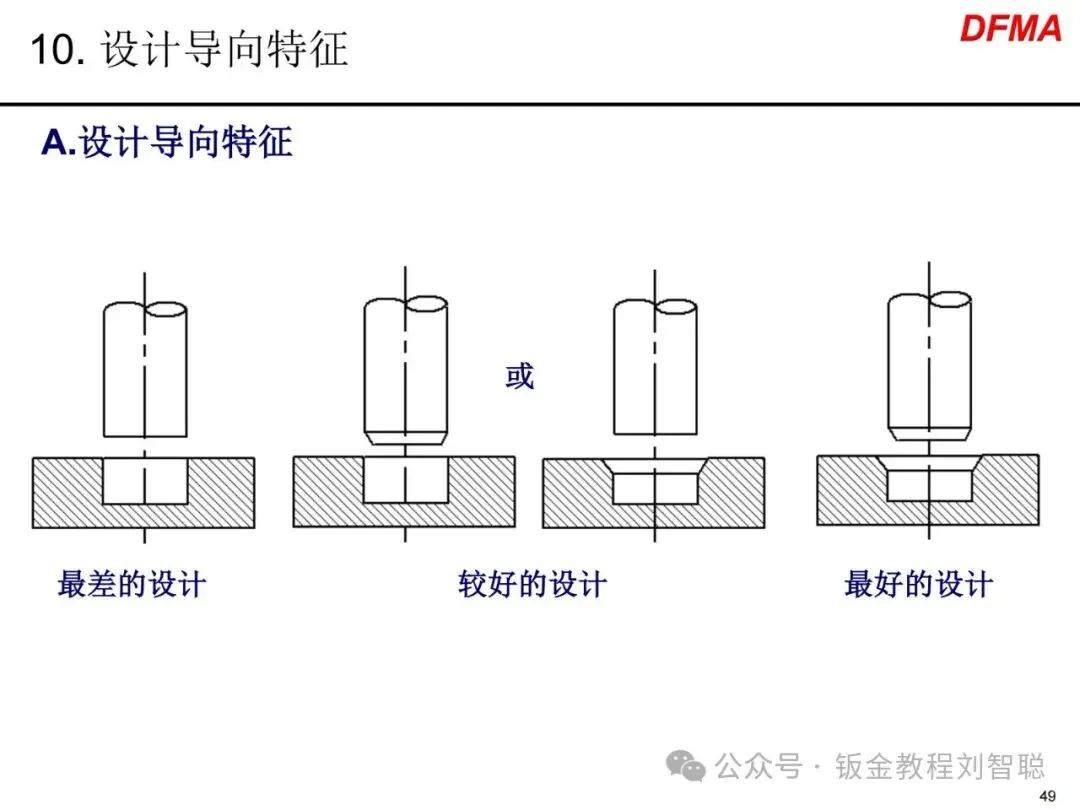 10. 设计导向特征

DFMA

A.设计导向特征

或

最差的设计

较好的设计

最好的设计

公众号 · 钣金教程刘智聪

49