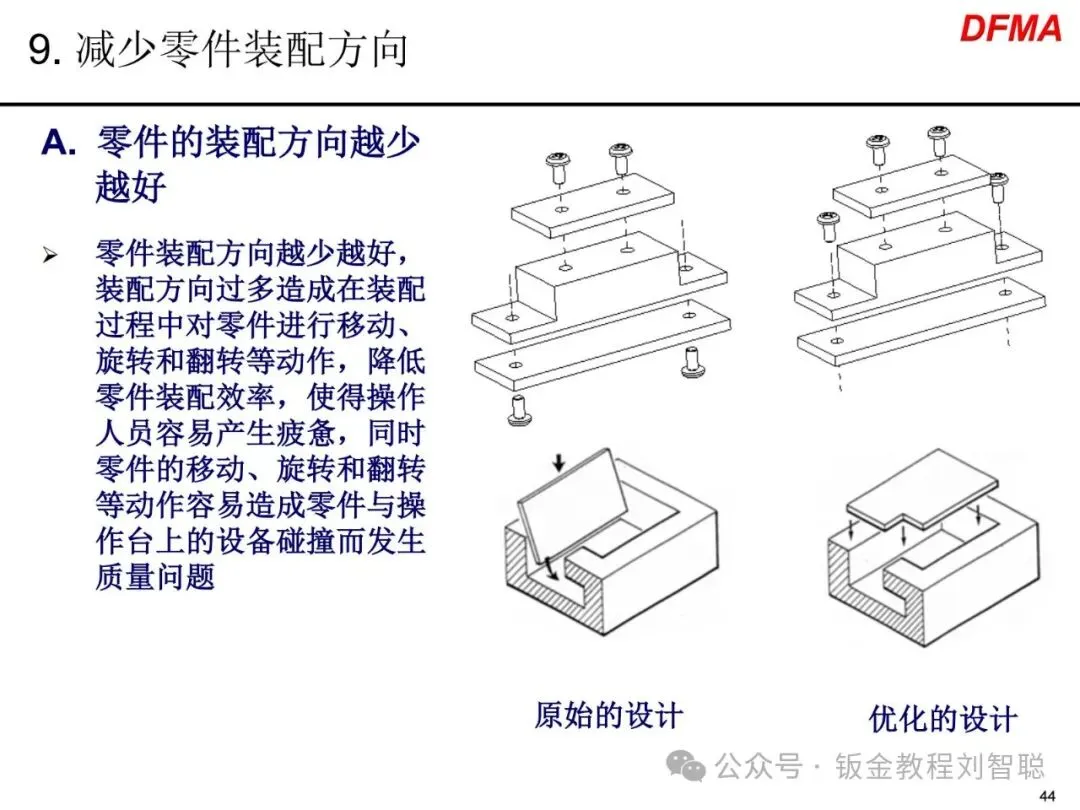 9. 减少零件装配方向

DFMA

A. 零件的装配方向越少越好

➢ 零件装配方向越少越好，装配方向过多造成在装配过程中对零件进行移动、旋转和翻转等动作，降低零件装配效率，使得操作人员容易产生疲惫，同时零件的移动、旋转和翻转等动作容易造成零件与操作台上的设备碰撞而发生质量问题

原始的设计

优化的设计

公众号 · 钣金教程刘智聪

44