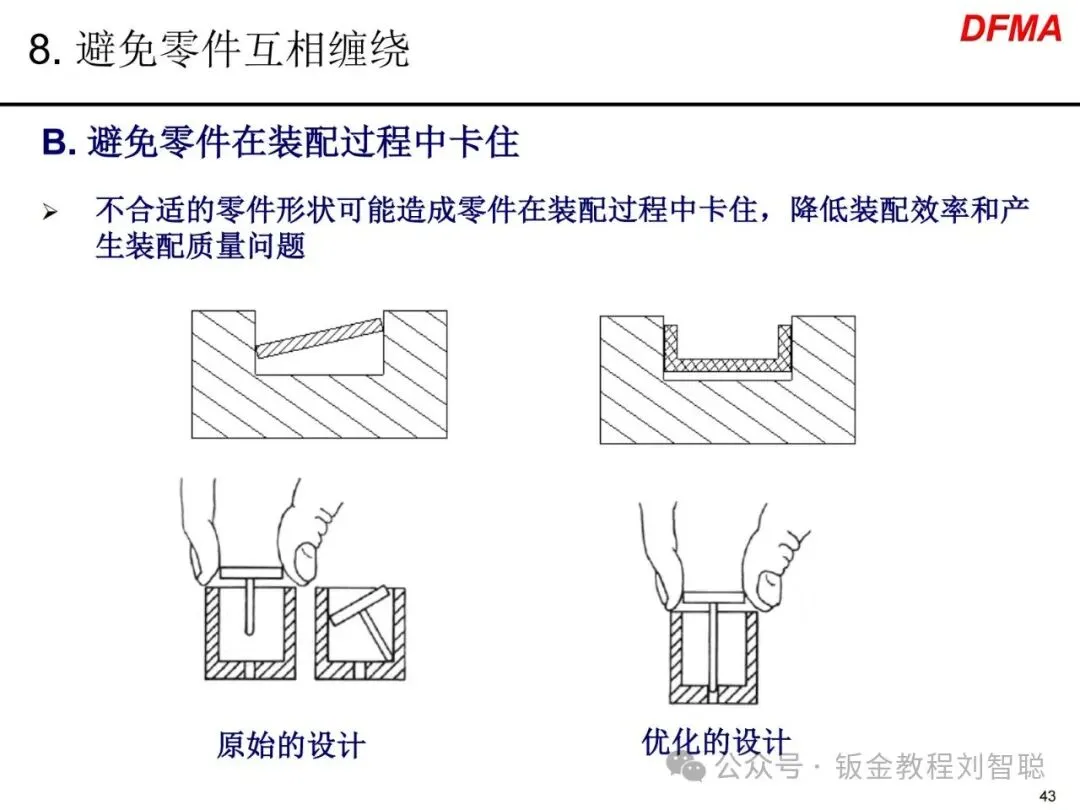 8. 避免零件互相缠绕

DFMA

B. 避免零件在装配过程中卡住

➢ 不合适的零件形状可能造成零件在装配过程中卡住，降低装配效率和产生装配质量问题

原始的设计

优化的设计

公众号 · 钣金教程刘智聪

43