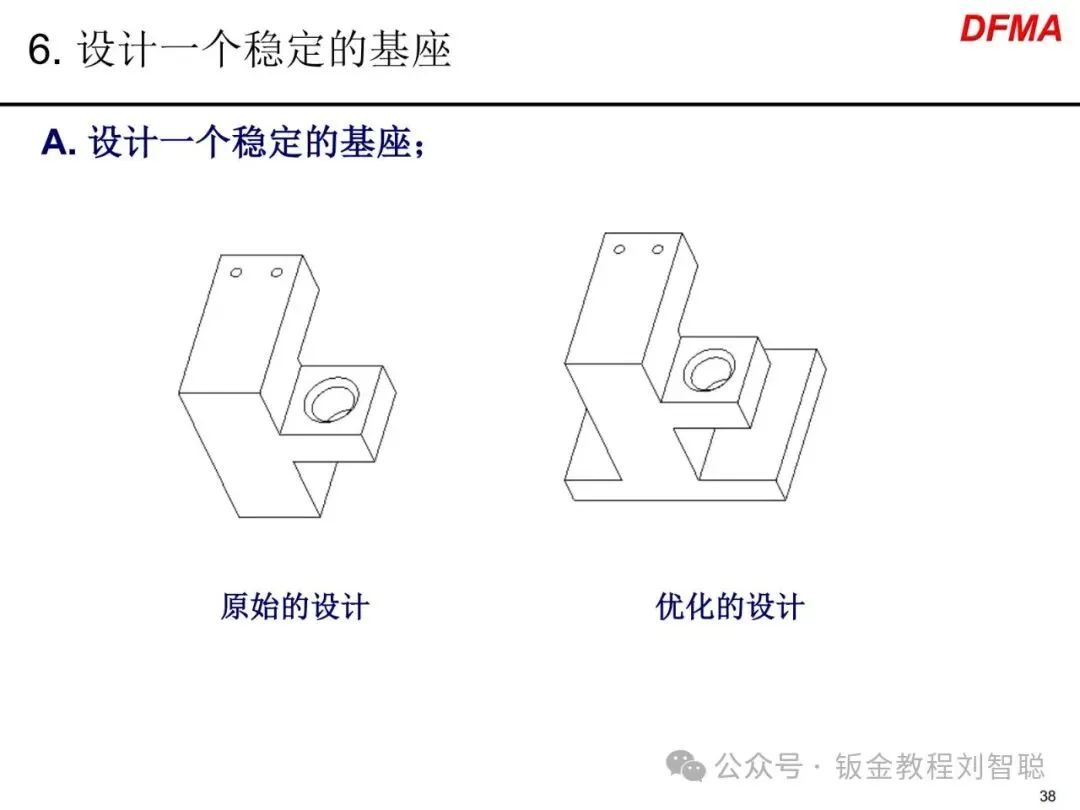 6. 设计一个稳定的基座

DFMA

A. 设计一个稳定的基座；

原始的设计

优化的设计

公众号 · 钣金教程刘智聪

38