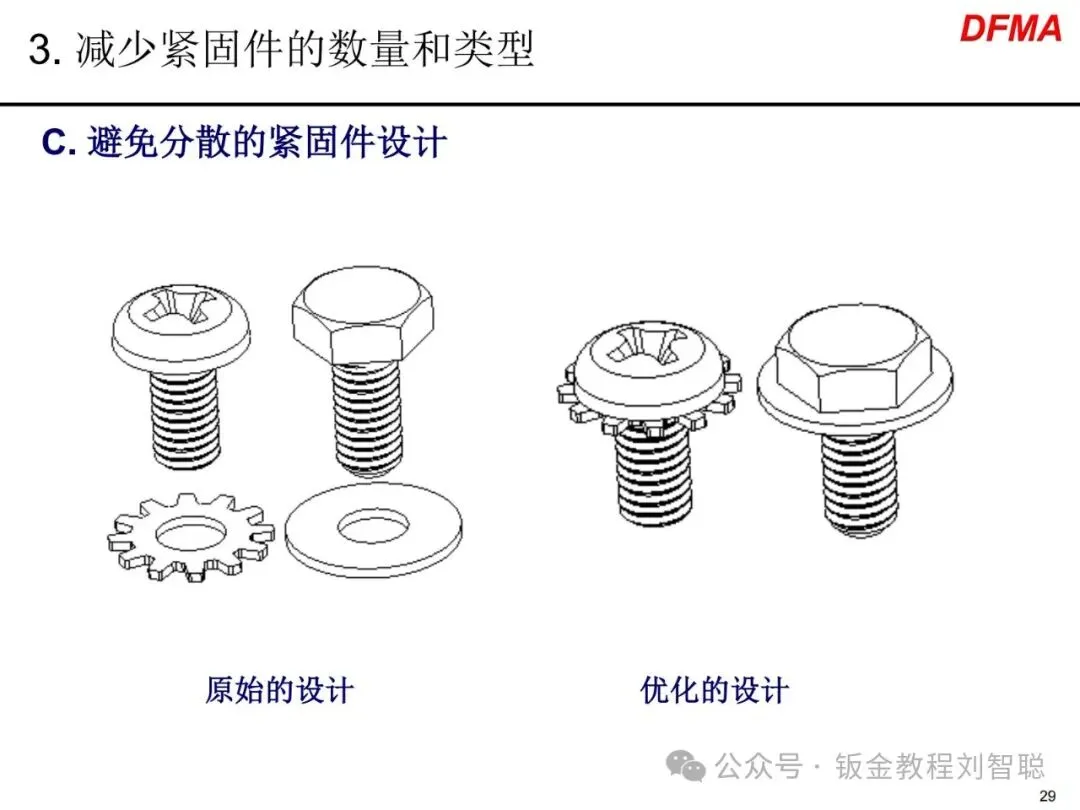 3. 减少紧固件的数量和类型

DFMA

C. 避免分散的紧固件设计

原始的设计

优化的设计

公众号 · 钣金教程刘智聪

29