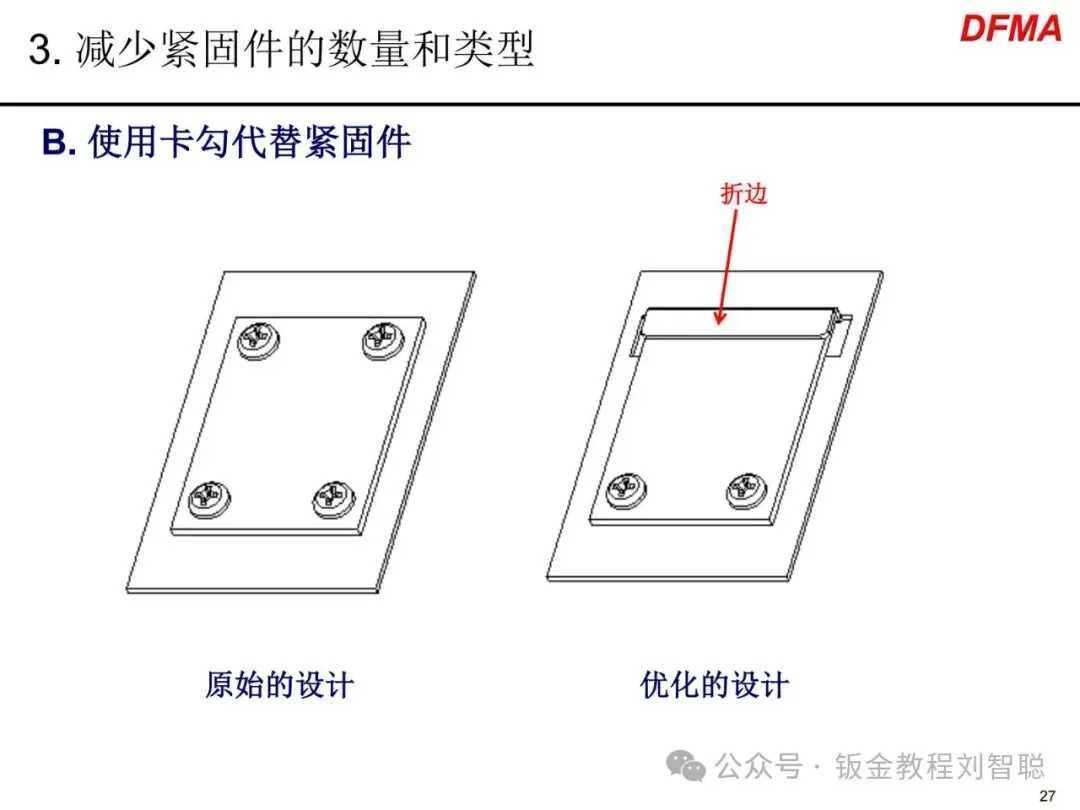 3. 减少紧固件的数量和类型

DFMA

B. 使用卡勾代替紧固件

折边

原始的设计

优化的设计

公众号 · 钣金教程刘智聪

27