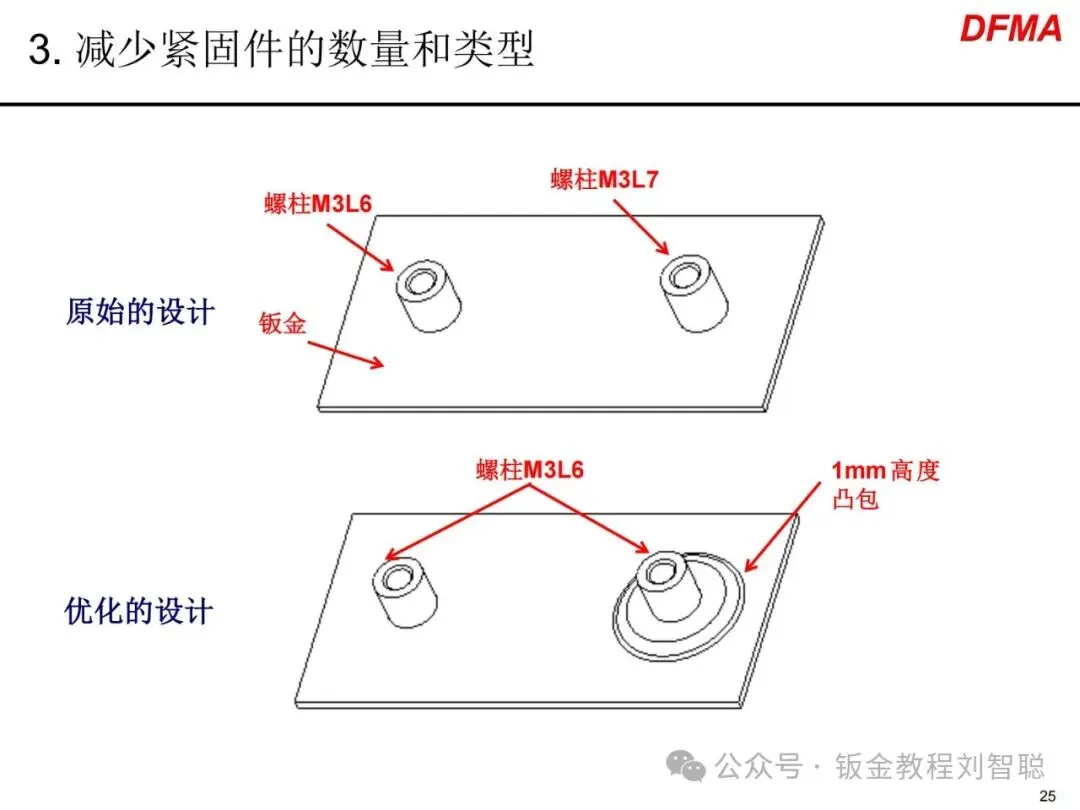 3. 减少紧固件的数量和类型

DFMA

螺柱M3L6

螺柱M3L7

原始的设计

钣金

螺柱M3L6

1mm高度凸包

优化的设计

公众号 · 钣金教程刘智聪

25