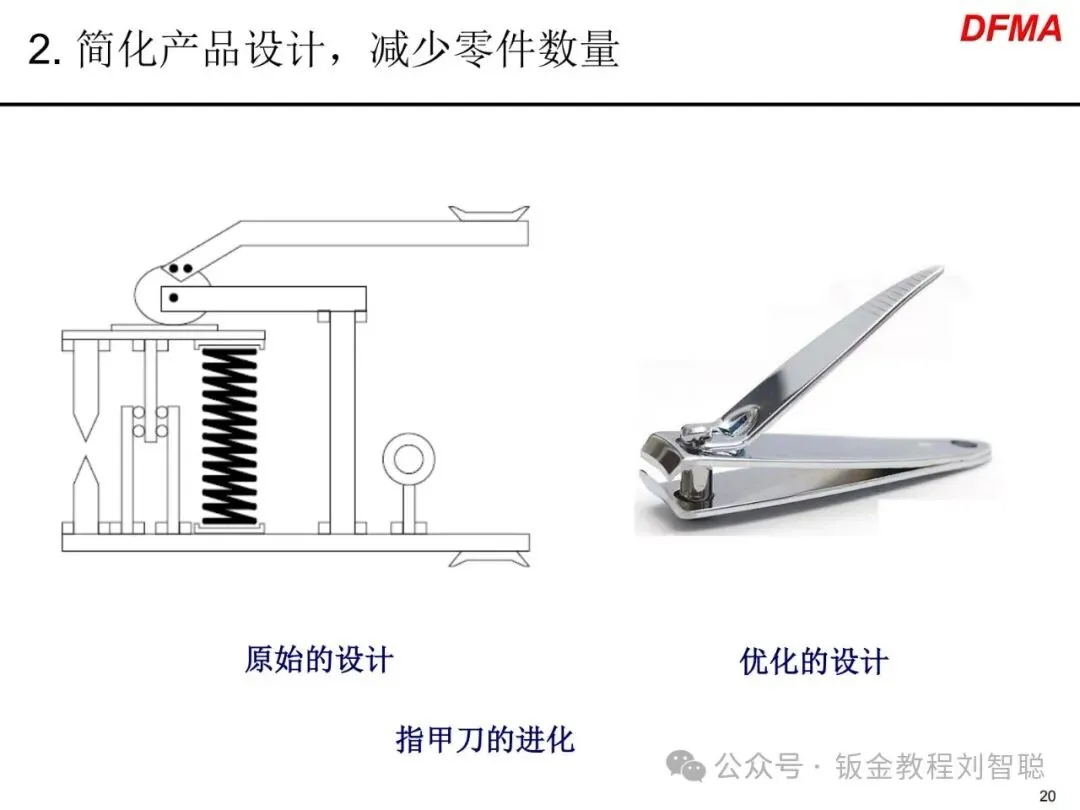 2. 简化产品设计，减少零件数量

DFMA

原始的设计

优化的设计

指甲刀的进化

公众号 · 钣金教程刘智聪

20