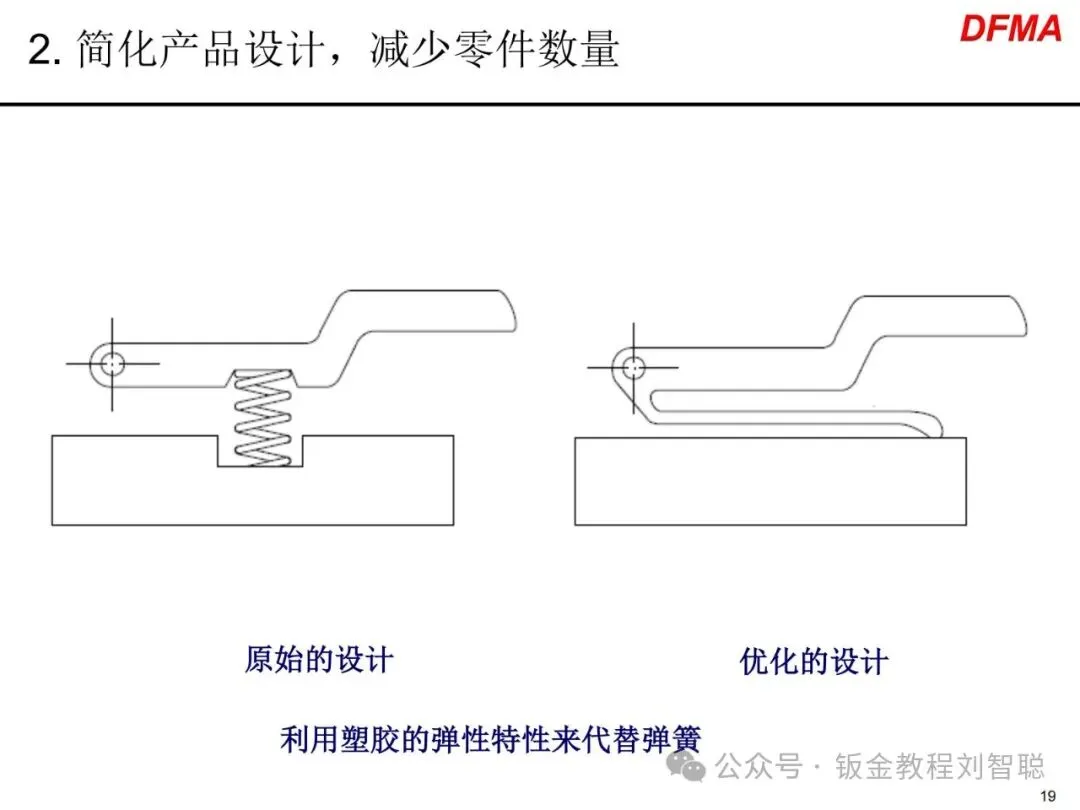 2. 简化产品设计，减少零件数量

DFMA

原始的设计

优化的设计

利用塑胶的弹性特性来代替弹簧

公众号 · 钣金教程刘智聪

19