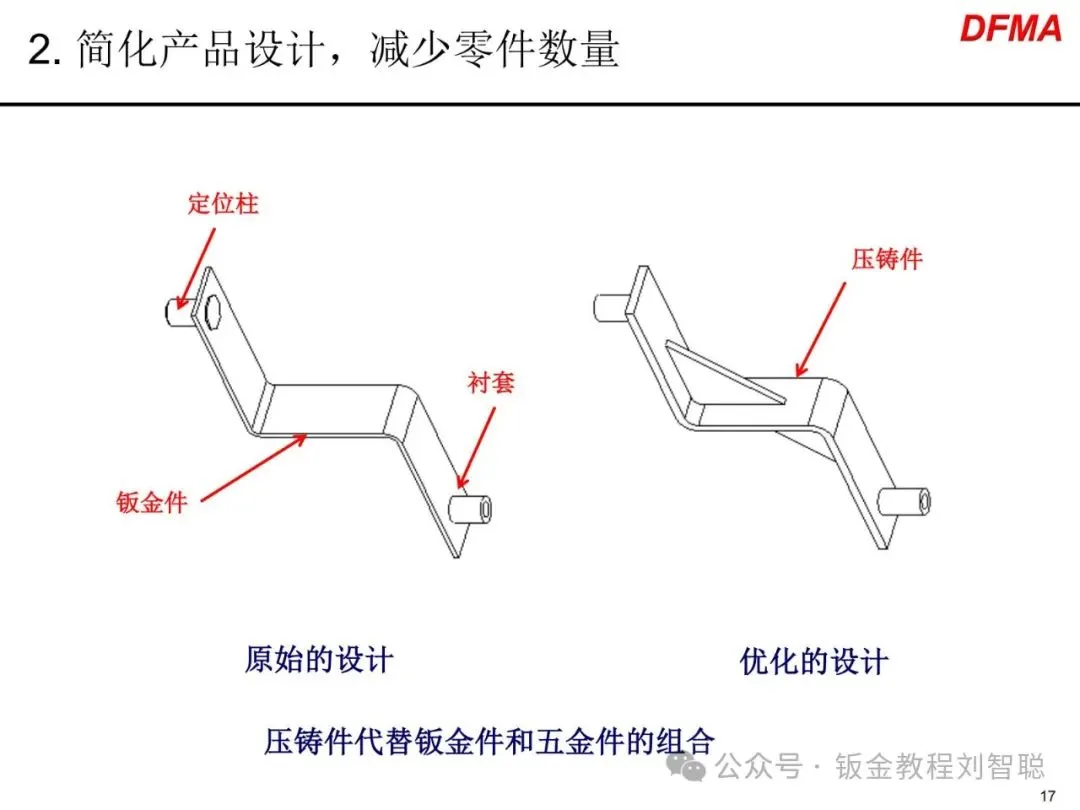 2. 简化产品设计，减少零件数量

DFMA

定位柱

衬套

钣金件

压铸件

原始的设计

优化的设计

压铸件代替钣金件和五金件的组合

公众号 · 钣金教程刘智聪

17