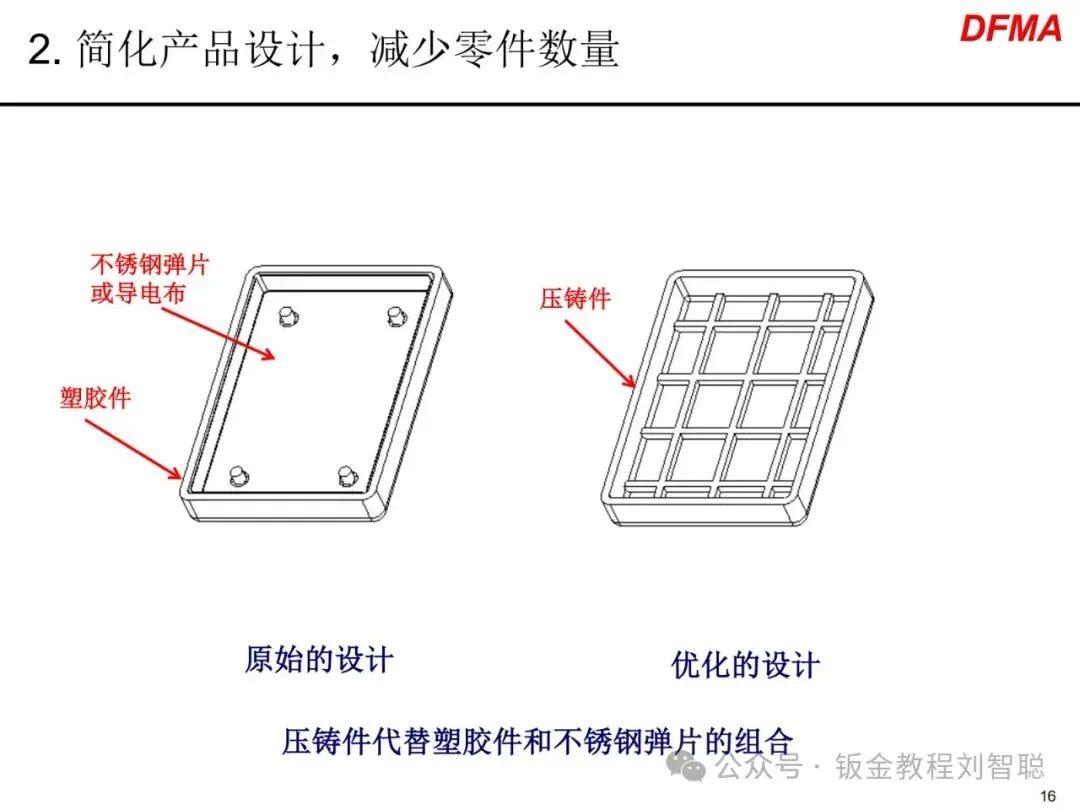 2. 简化产品设计，减少零件数量

DFMA

不锈钢弹片
或导电布

塑胶件

压铸件

原始的设计

优化的设计

压铸件代替塑胶件和不锈钢弹片的组合

公众号 · 钣金教程刘智聪

16