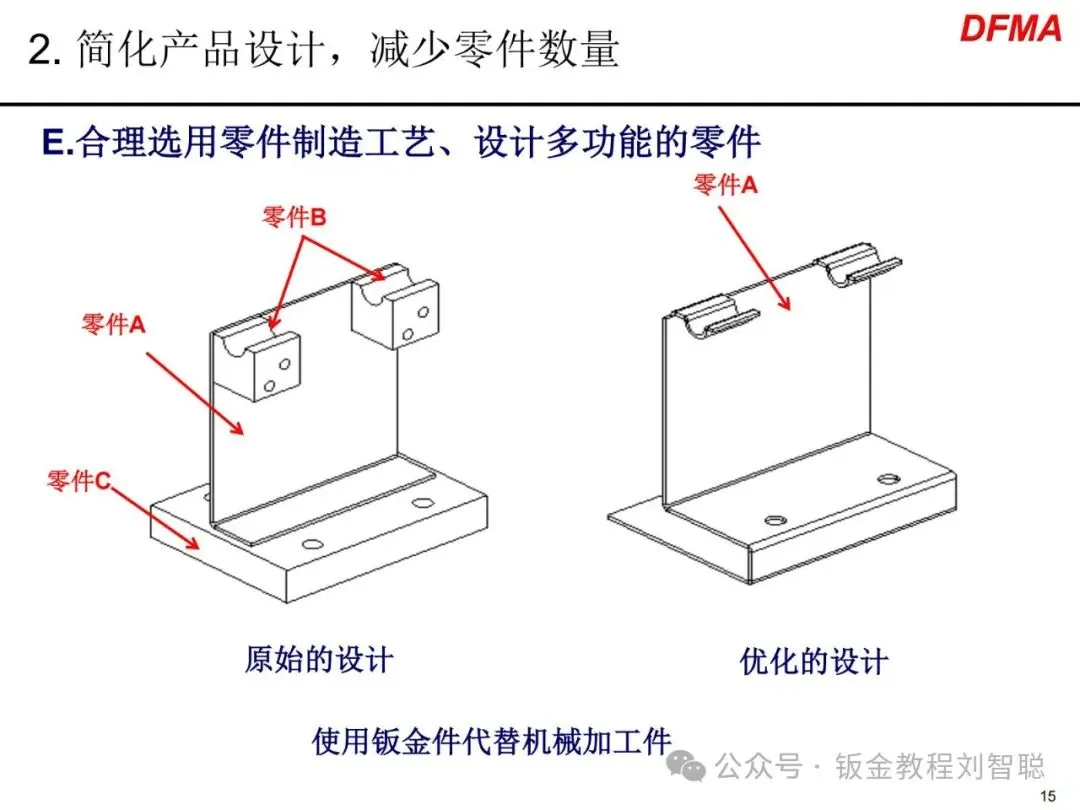 2. 简化产品设计，减少零件数量

DFMA

E.合理选用零件制造工艺、设计多功能的零件

零件B

零件A

零件C

零件A

原始的设计

优化的设计

使用钣金件代替机械加工件

公众号 · 钣金教程刘智聪

15