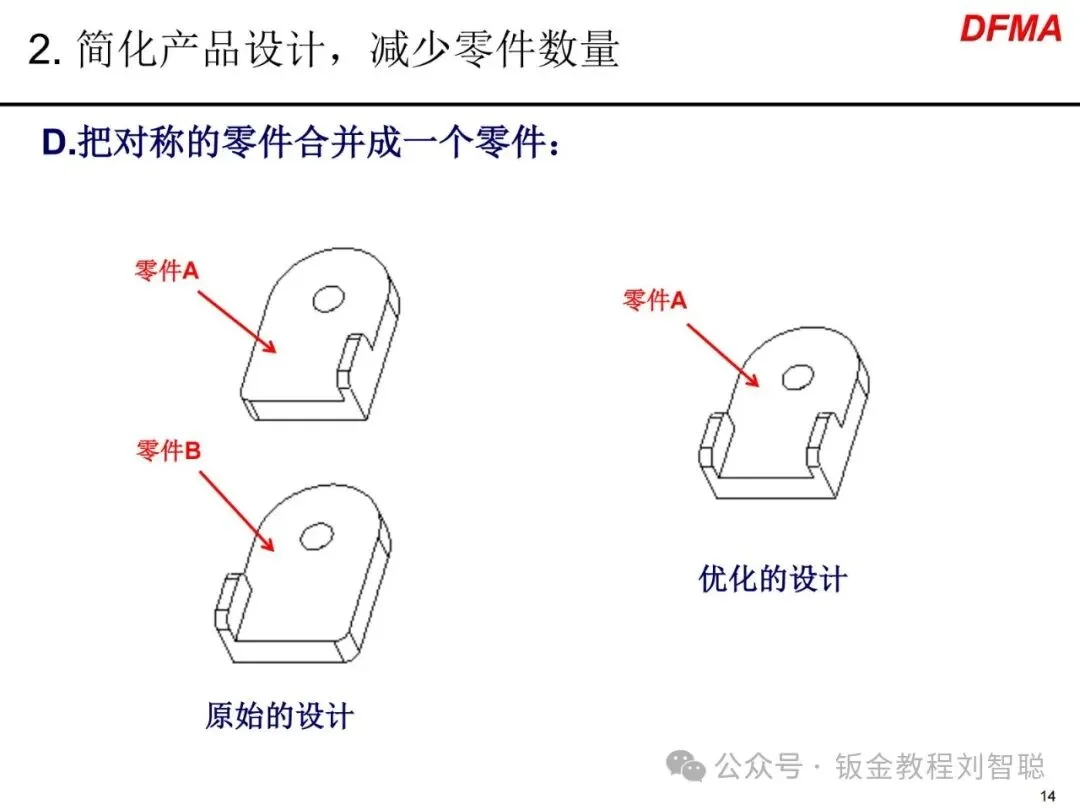 2. 简化产品设计，减少零件数量

DFMA

D.把对称的零件合并成一个零件：

零件A

零件B

原始的设计

零件A

优化的设计

公众号 · 钣金教程刘智聪

14