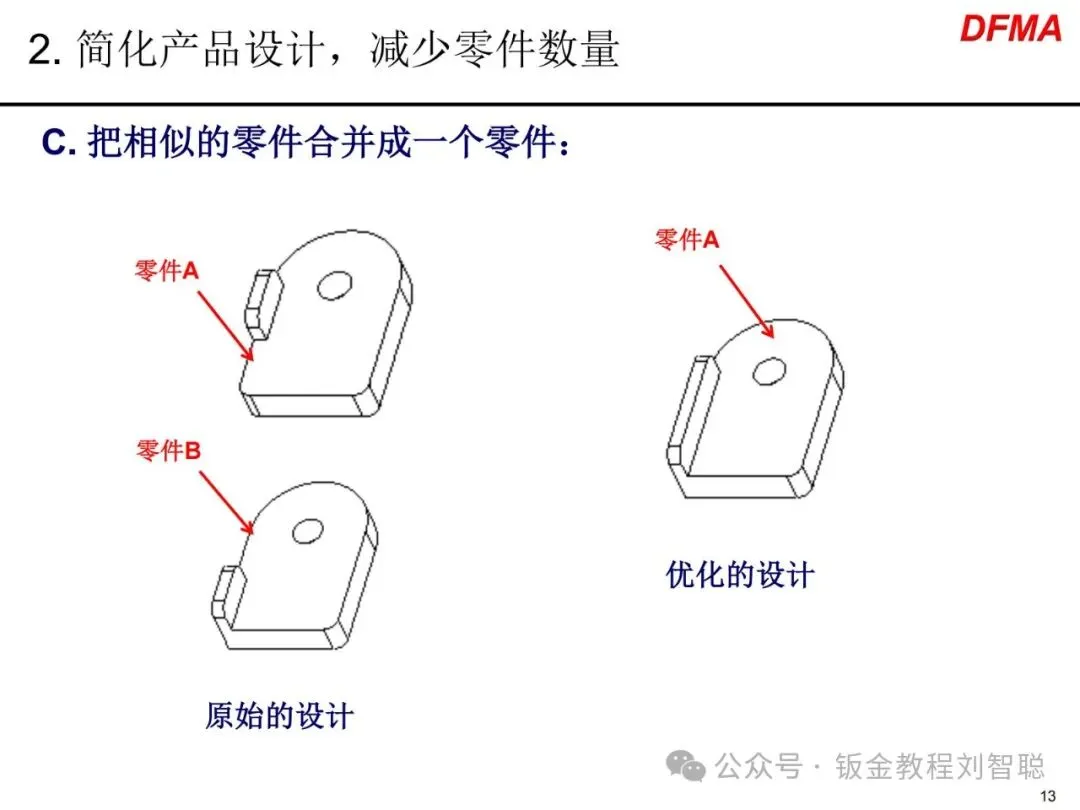 2. 简化产品设计，减少零件数量

DFMA

C. 把相似的零件合并成一个零件：

零件A

零件B

原始的设计

零件A

优化的设计

公众号 · 钣金教程刘智聪

13