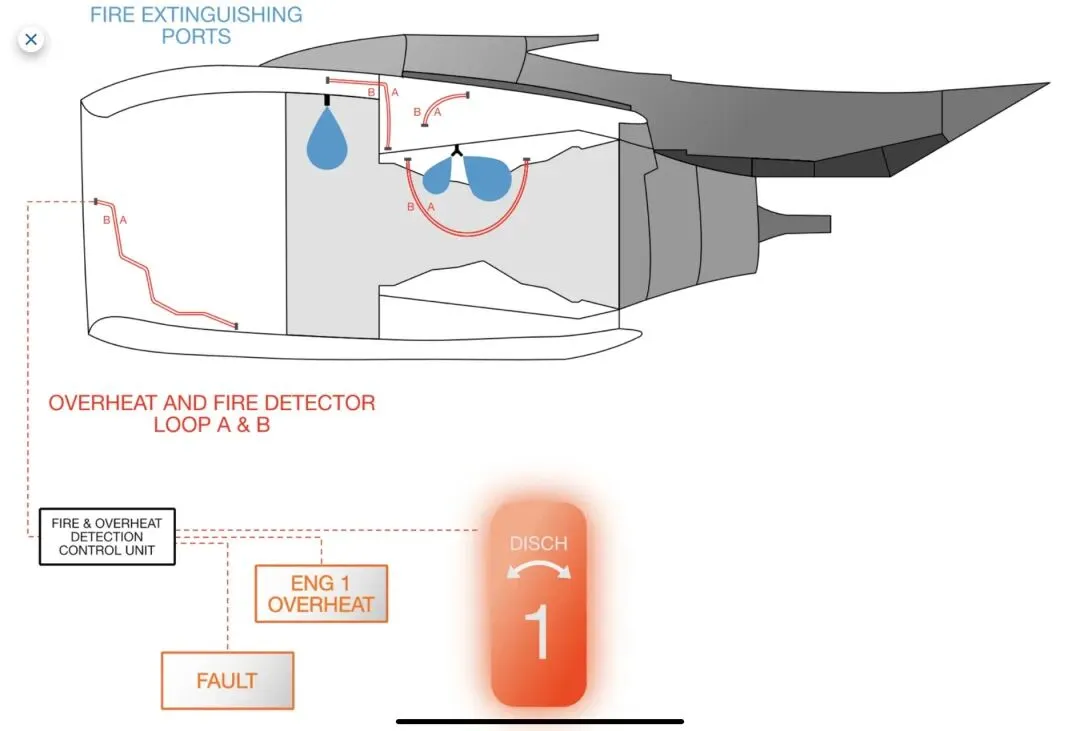 FIRE EXTINGUISHING PORTS

B A

B A

B A

B A

OVERHEAT AND FIRE DETECTOR LOOP A & B

FIRE & OVERHEAT DETECTION CONTROL UNIT

ENG 1 OVERHEAT

FAULT

DISCH

1