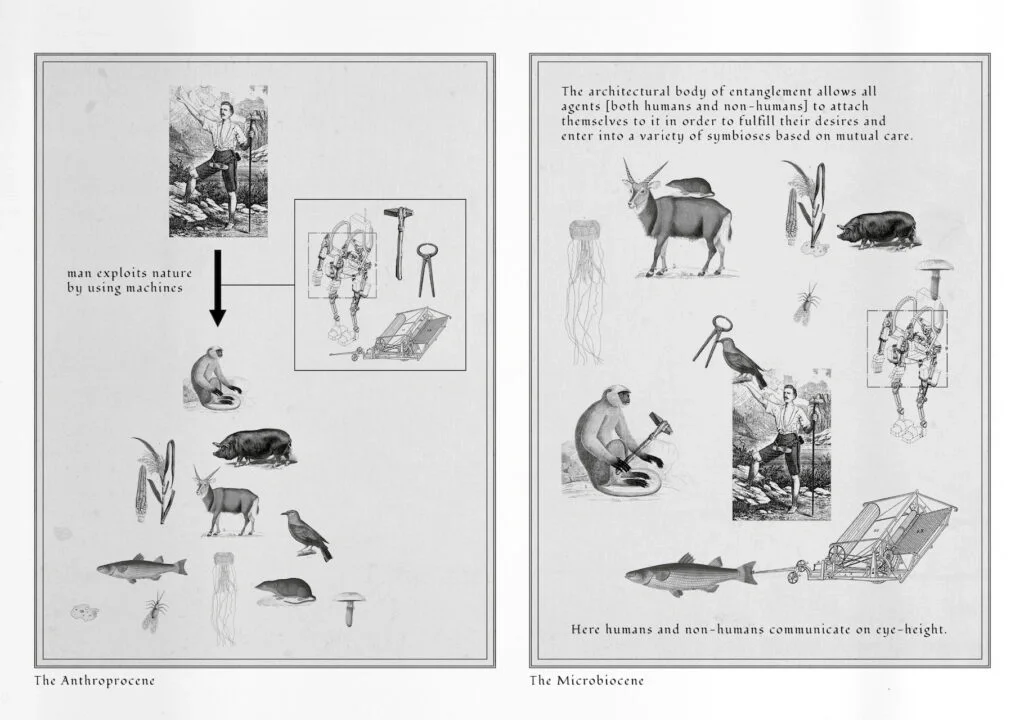 man exploits nature by using machines

The Anthroprocene

The architectural body of entanglement allows all agents [both humans and non-humans] to attach themselves to it in order to fulfill their desires and enter into a variety of symbioses based on mutual care.

Here humans and non-humans communicate on eye-height.

The Microbiocene