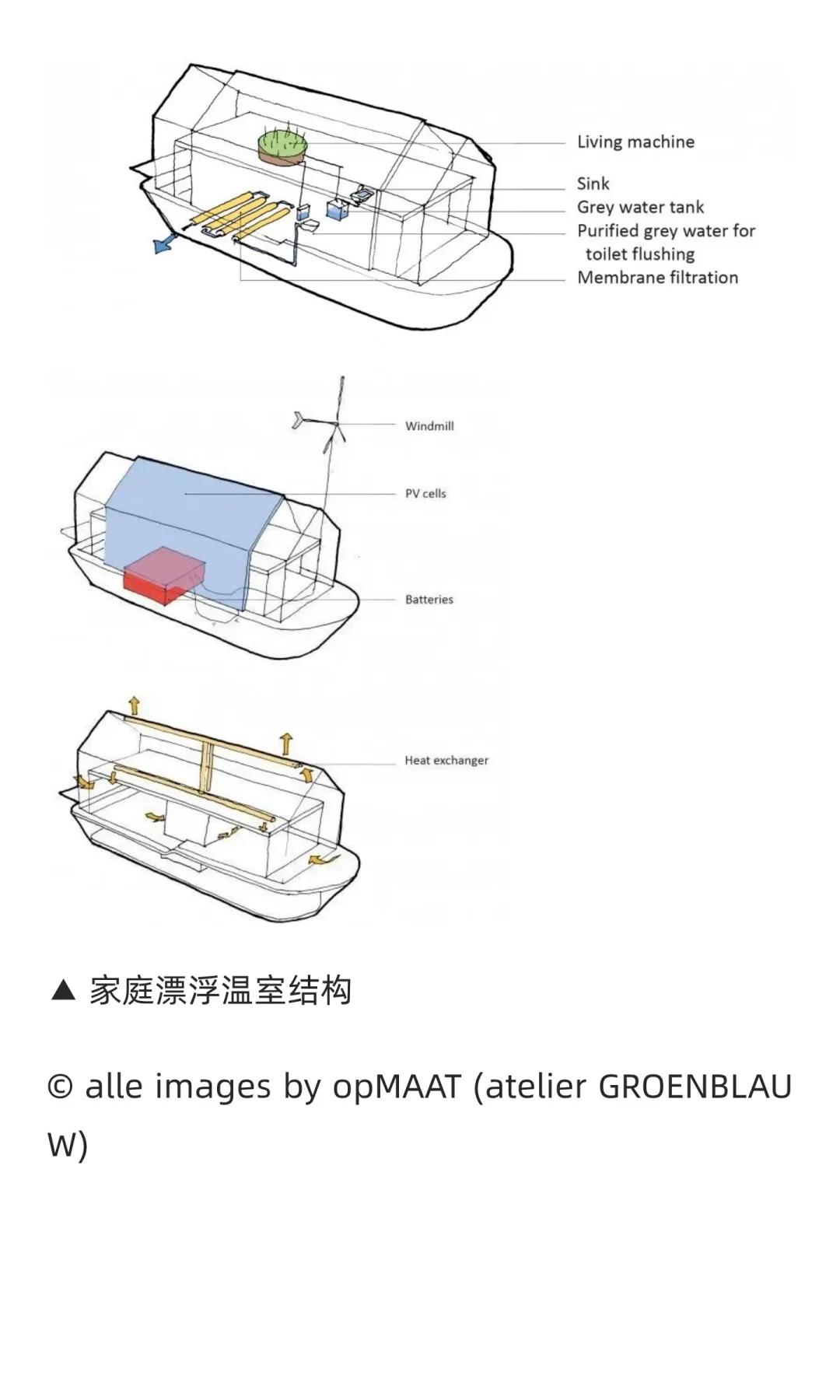 Living machine
Sink
Grey water tank
Purified grey water for toilet flushing
Membrane filtration

Windmill
PV cells
Batteries

Heat exchanger

▲ 家庭漂浮温室结构

© alle images by opMAAT (atelier GROENBLAUW)