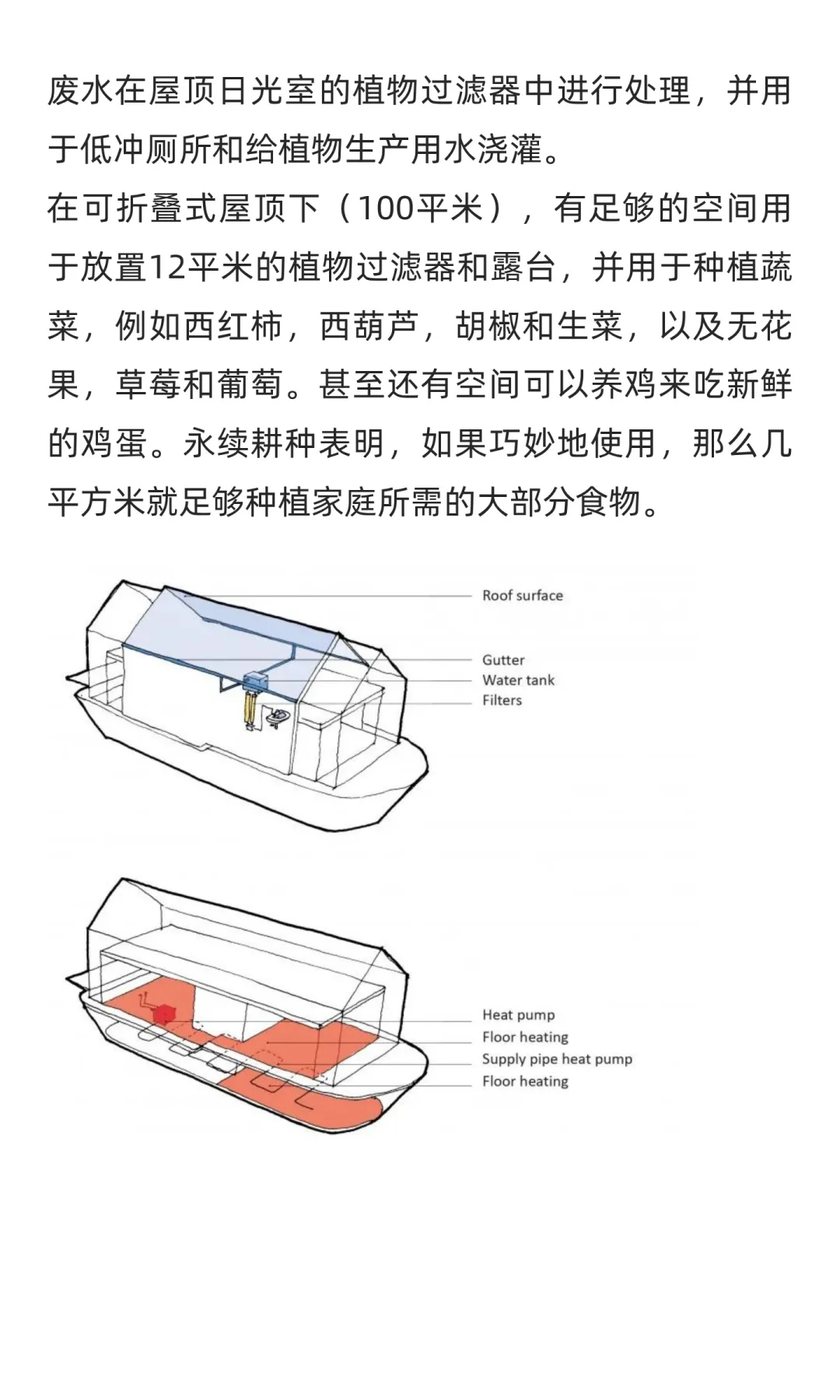 废水在屋顶日光室的植物过滤器中进行处理，并用于低冲厕所和给植物生产用水浇灌。
在可折叠式屋顶下（100平米），有足够的空间用于放置12平米的植物过滤器和露台，并用于种植蔬菜，例如西红柿，西葫芦，胡椒和生菜，以及无花果，草莓和葡萄。甚至还有空间可以养鸡来吃新鲜的鸡蛋。永续耕种表明，如果巧妙地使用，那么几平方米就足够种植家庭所需的大部分食物。

Roof surface
Gutter
Water tank
Filters

Heat pump
Floor heating
Supply pipe heat pump
Floor heating