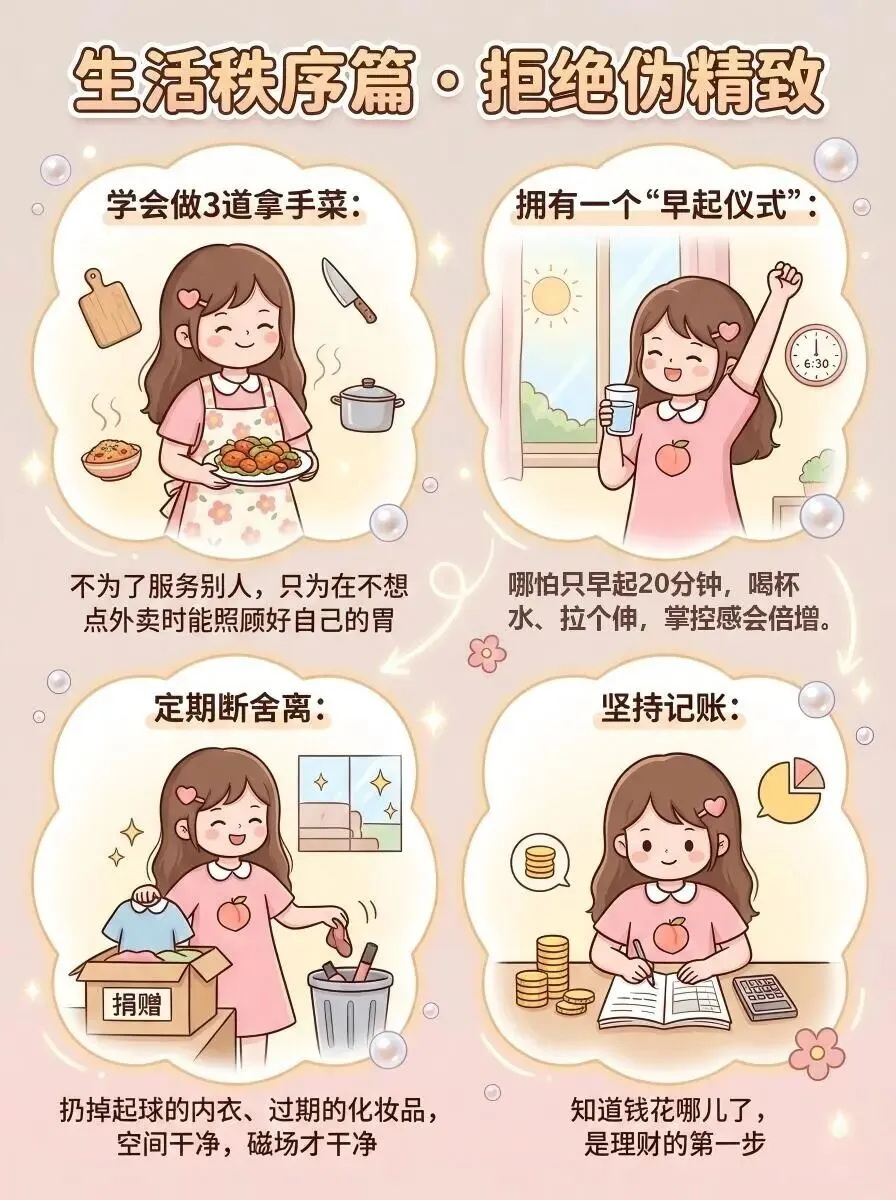 生活秩序篇·拒绝伪精致

学会做3道拿手菜：

不为了服务别人，只为在不想点外卖时能照顾好自己的胃

拥有一个“早起仪式”：

6:30

哪怕只早起20分钟，喝杯水、拉个伸，掌控感会倍增。

定期断舍离：

捐赠

扔掉起球的内衣、过期的化妆品，空间干净，磁场才干净

坚持记账：

知道钱花哪儿了，是理财的第一步