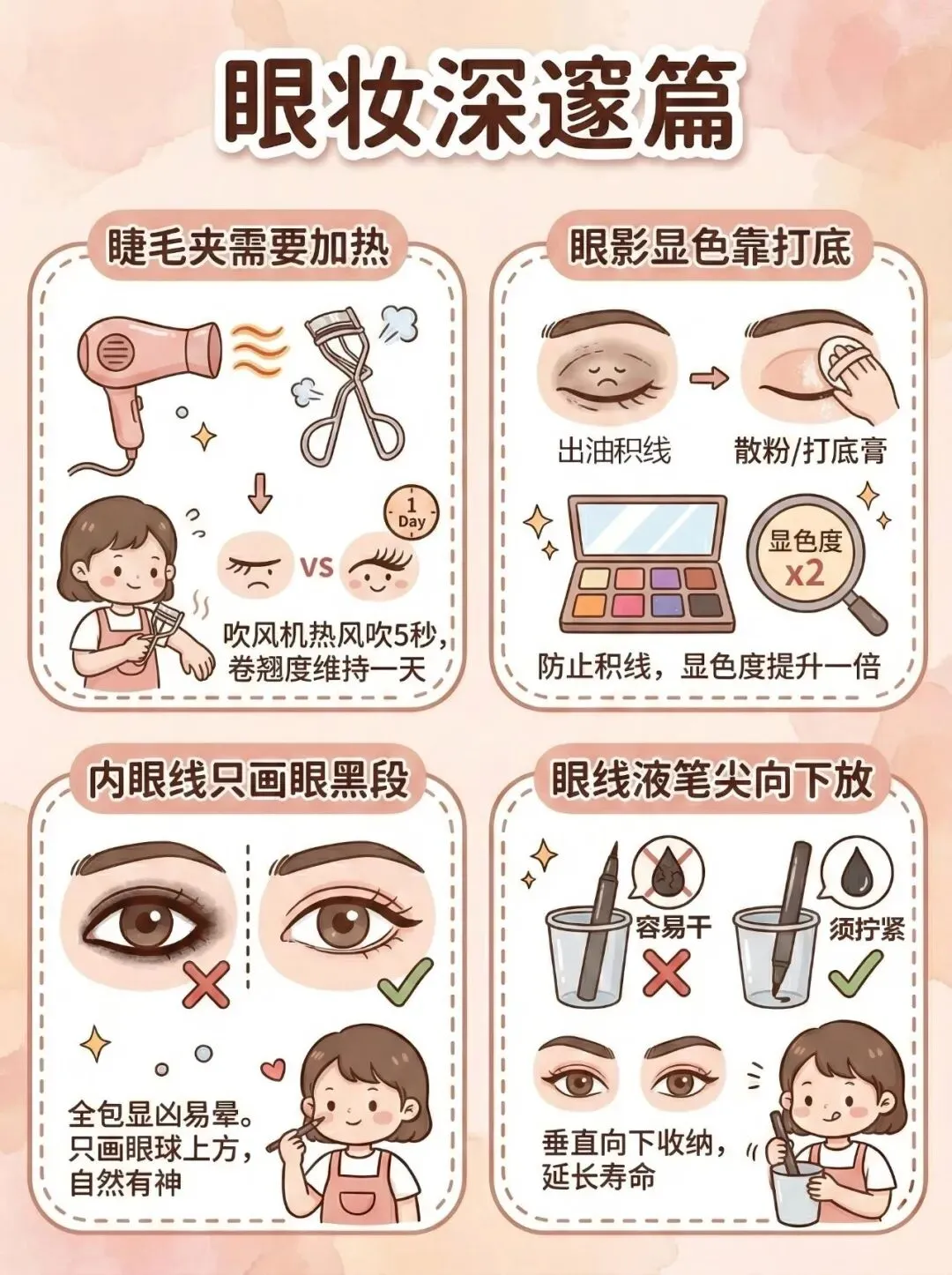 眼妆深邃篇

睫毛夹需要加热

1 Day

VS

吹风机热风吹5秒，卷翘度维持一天

眼影显色靠打底

出油积线

散粉/打底膏

显色度 x2

防止积线，显色度提升一倍

内眼线只画眼黑段

全包显凶易晕。只画眼球上方，自然有神

眼线液笔尖向下放

容易干

须拧紧

垂直向下收纳，延长寿命