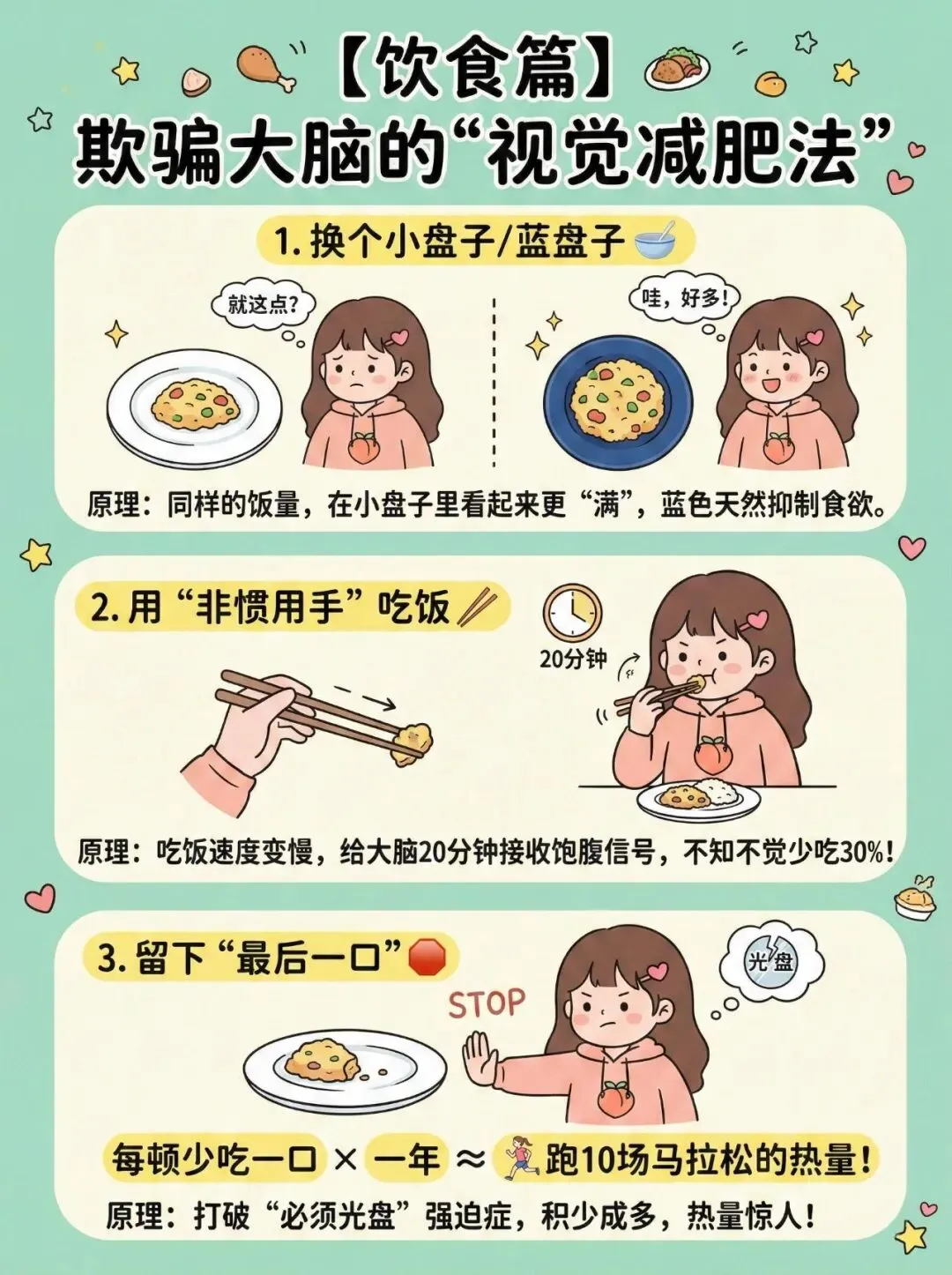 【饮食篇】
欺骗大脑的“视觉减肥法”

1. 换个小盘子/蓝盘子

就这点?

哇，好多!

原理：同样的饭量，在小盘子里看起来更“满”，蓝色天然抑制食欲。

2. 用“非惯用手”吃饭

20分钟

原理：吃饭速度变慢，给大脑20分钟接收饱腹信号，不知不觉少吃30%!

3. 留下“最后一口”

STOP

光盘

每顿少吃一口 × 一年 ≈ 跑10场马拉松的热量!

原理：打破“必须光盘”强迫症，积少成多，热量惊人!