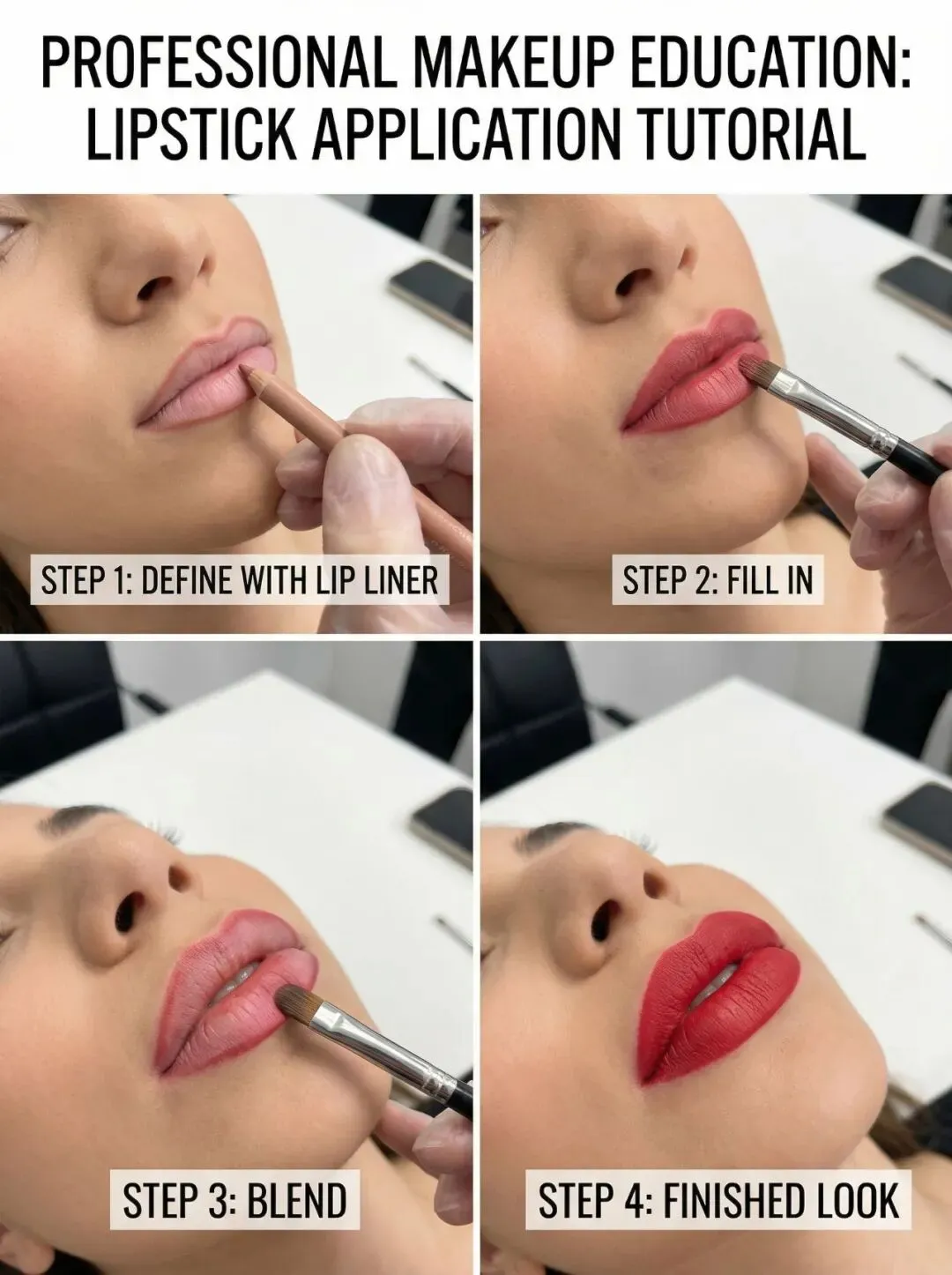 PROFESSIONAL MAKEUP EDUCATION: LIPSTICK APPLICATION TUTORIAL

STEP 1: DEFINE WITH LIP LINER

STEP 2: FILL IN

STEP 3: BLEND

STEP 4: FINISHED LOOK