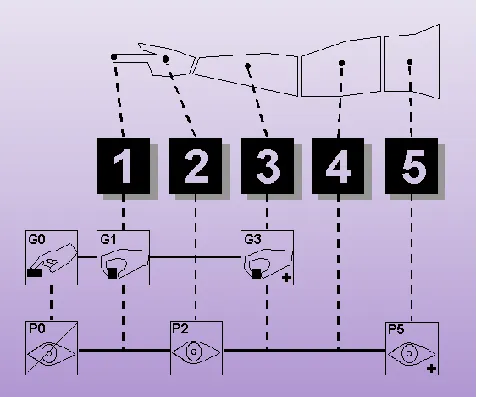 1 2 3 4 5

G0 G1 G3 +

P0 P2 P5 +