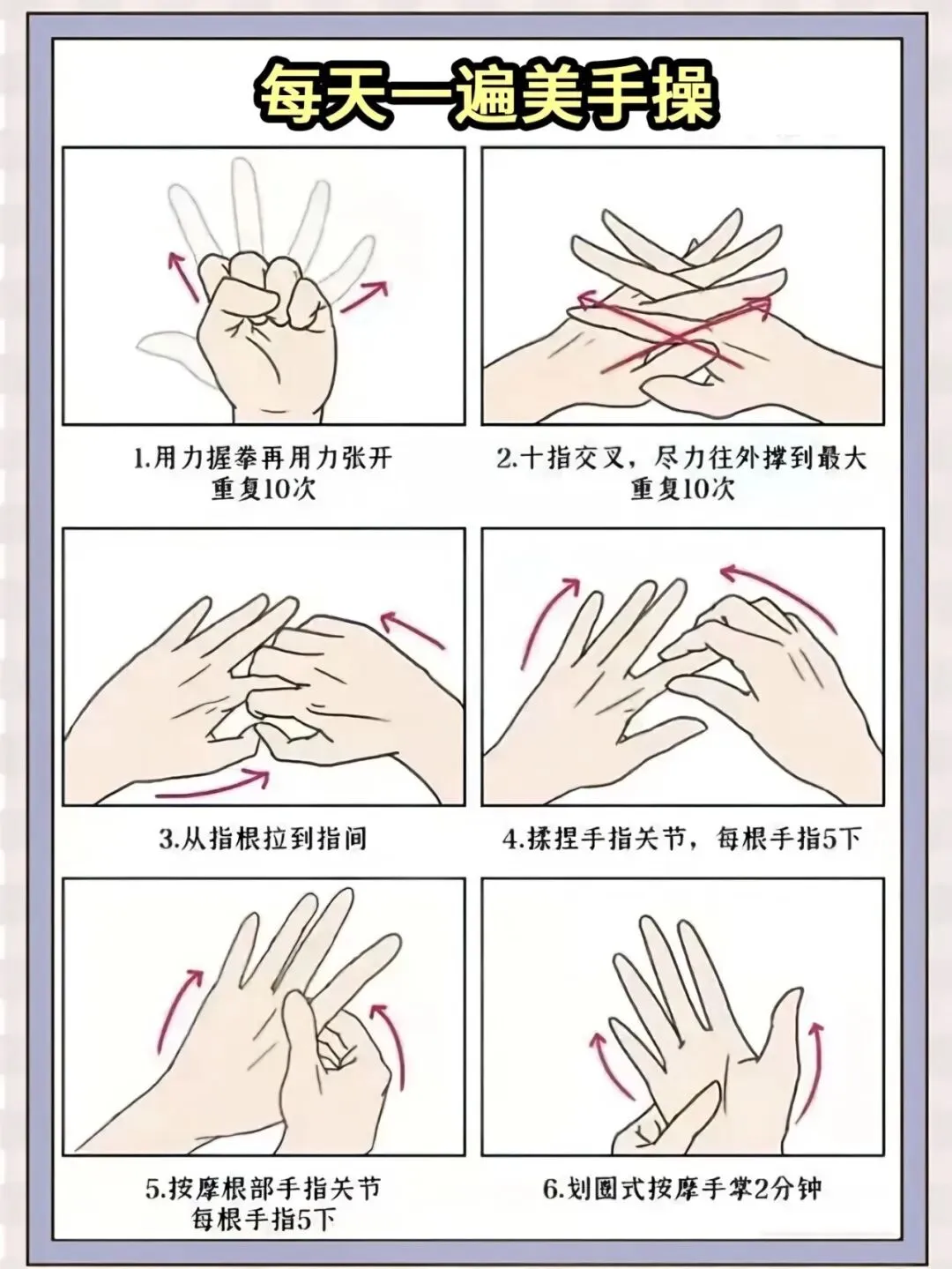 每天一遍美手操

1.用力握拳再用力张开
重复10次

2.十指交叉，尽力往外撑到最大
重复10次

3.从指根拉到指间

4.揉捏手指关节，每根手指5下

5.按摩根部手指关节
每根手指5下

6.划圆式按摩手掌2分钟