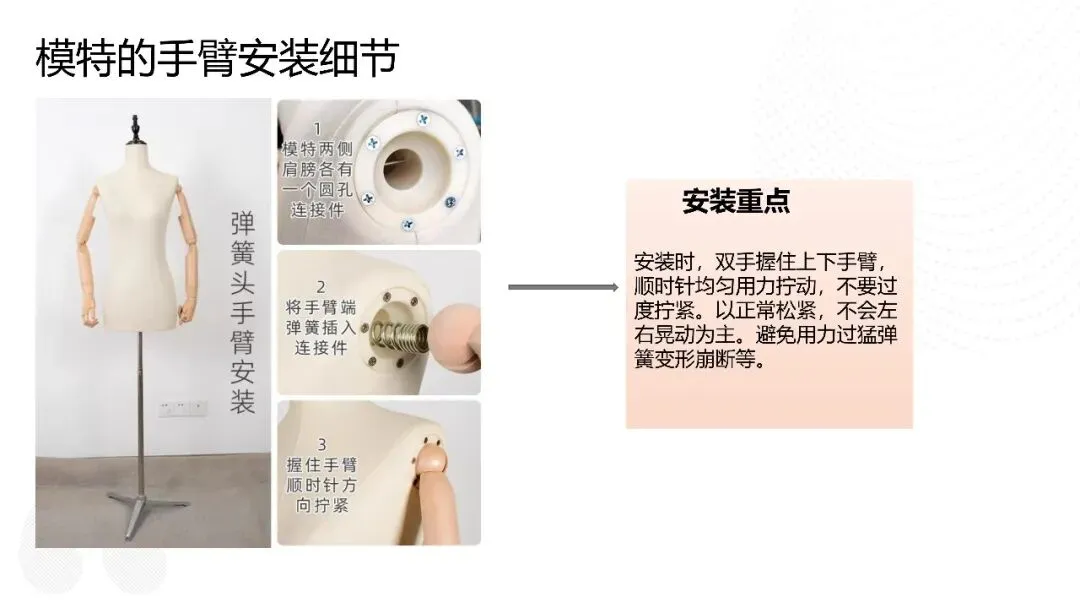 模特的手臂安装细节

弹簧头手臂安装

1
模特两侧肩膀各有一个圆孔连接件

2
将手臂端弹簧插入连接件

3
握住手臂顺时针方向拧紧

安装重点

安装时，双手握住上下手臂，顺时针均匀用力拧动，不要过度拧紧。以正常松紧，不会左右晃动为主。避免用力过猛弹簧变形崩断等。