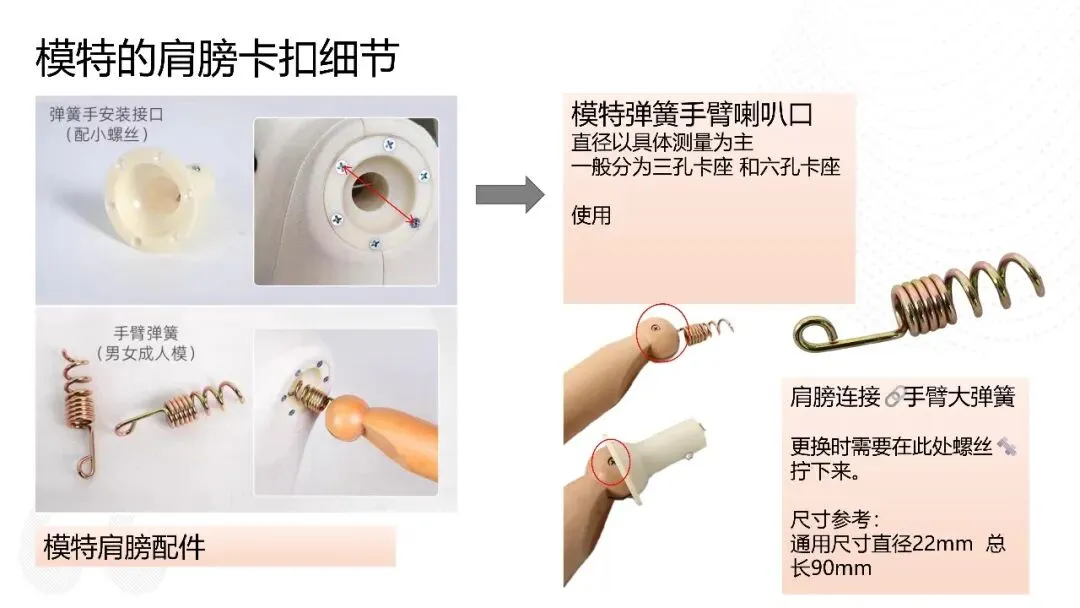 模特的肩膀卡扣细节

弹簧手安装接口
（配小螺丝）

手臂弹簧
（男女成人模）

模特肩膀配件

模特弹簧手臂喇叭口
直径以具体测量为主
一般分为三孔卡座 和六孔卡座

使用

肩膀连接🔗手臂大弹簧

更换时需要在此处螺丝🔩拧下来。

尺寸参考：
通用尺寸直径22mm 总长90mm